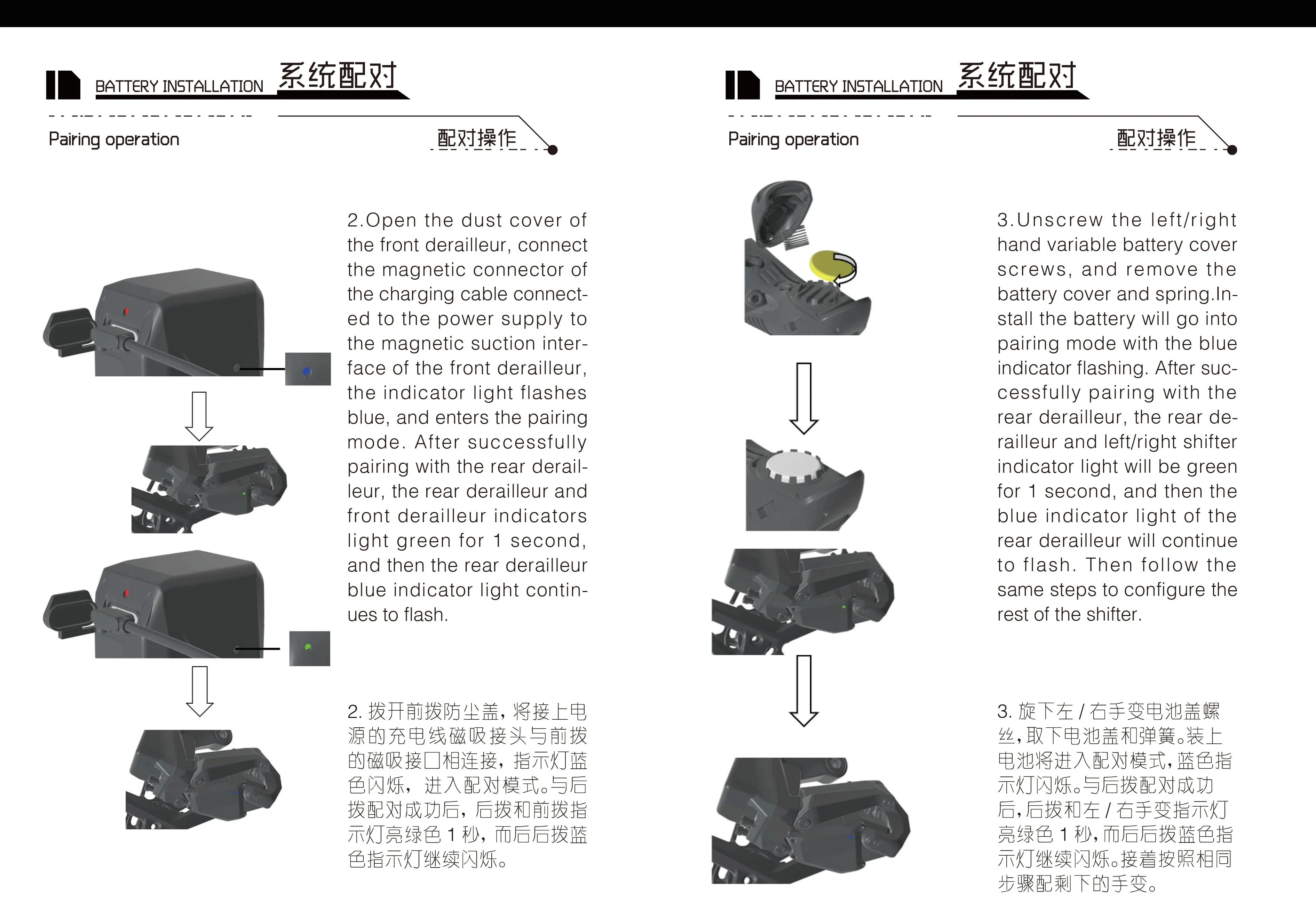 BATTERY INSTALLATION 系统配对

Pairing operation 配对操作

2.Open the dust cover of the front derailleur, connect the magnetic connector of the charging cable connected to the power supply to the magnetic suction interface of the front derailleur, the indicator light flashes blue, and enters the pairing mode. After successfully pairing with the rear derailleur, the rear derailleur and front derailleur indicators light green for 1 second, and then the rear derailleur blue indicator light continues to flash.

2. 拨开前拨防尘盖，将接上电源的充电线磁吸接头与前拨的磁吸接口相连接，指示灯蓝色闪烁，进入配对模式。与后拨配对成功后，后拨和前拨指示灯亮绿色 1 秒，而后后拨蓝色指示灯继续闪烁。

BATTERY INSTALLATION 系统配对

Pairing operation 配对操作

3.Unscrew the left/right hand variable battery cover screws, and remove the battery cover and spring.Install the battery will go into pairing mode with the blue indicator flashing. After successfully pairing with the rear derailleur, the rear derailleur and left/right shifter indicator light will be green for 1 second, and then the blue indicator light of the rear derailleur will continue to flash. Then follow the same steps to configure the rest of the shifter.

3. 旋下左 / 右手变电池盖螺丝，取下电池盖和弹簧。装上电池将进入配对模式，蓝色指示灯闪烁。与后拨配对成功后，后拨和左 / 右手变指示灯亮绿色 1 秒，而后后拨蓝色指示灯继续闪烁。接着按照相同步骤配剩下的手变。