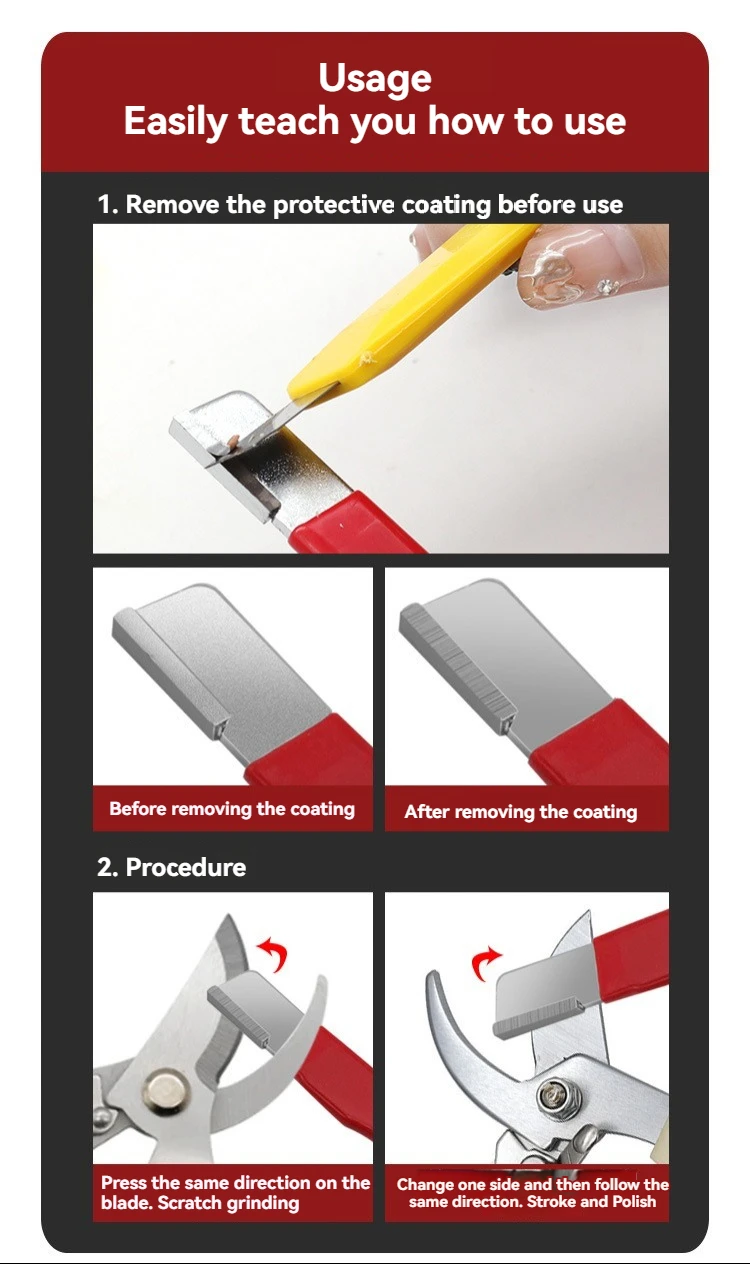 Usage
Easily teach you how to use

1. Remove the protective coating before use

Before removing the coating

After removing the coating

2. Procedure

Press the same direction on the blade. Scratch grinding

Change one side and then follow the same direction. Stroke and Polish