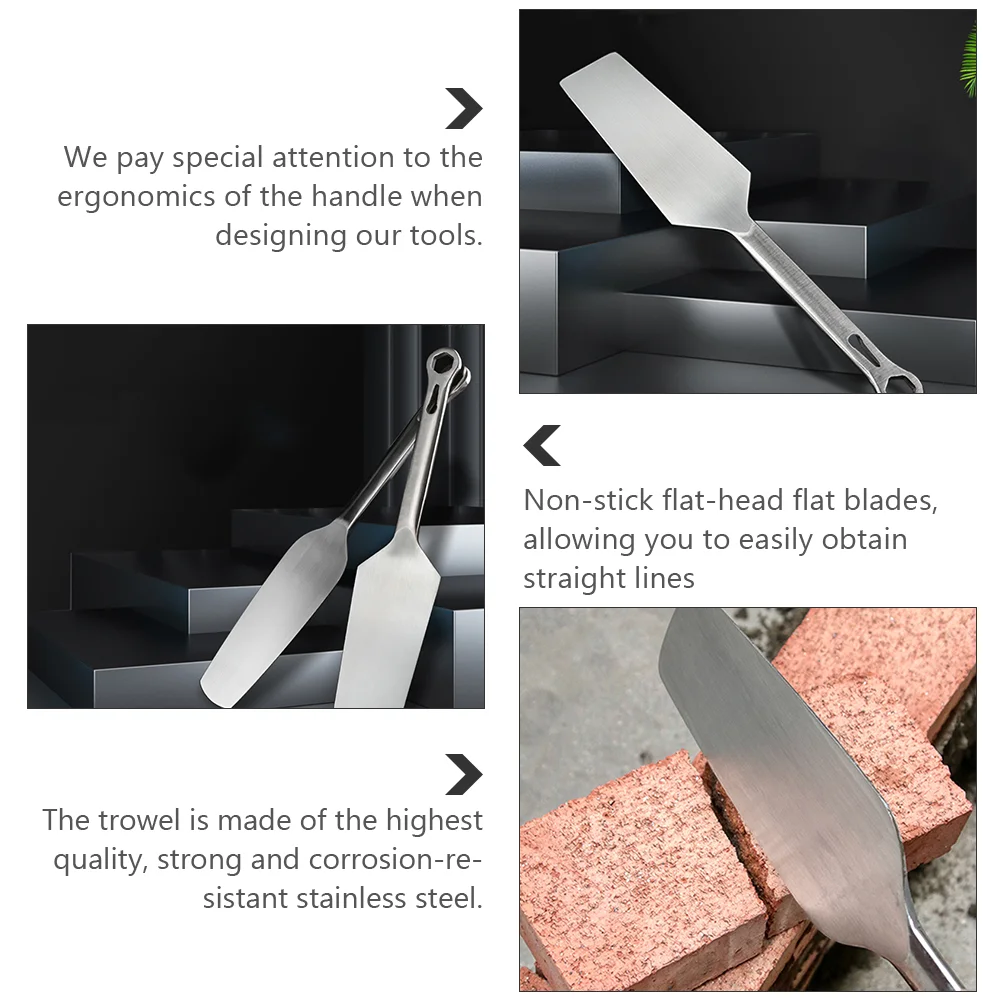 We pay special attention to the ergonomics of the handle when designing our tools.

Non-stick flat-head flat blades, allowing you to easily obtain straight lines

The trowel is made of the highest quality, strong and corrosion-resistant stainless steel.