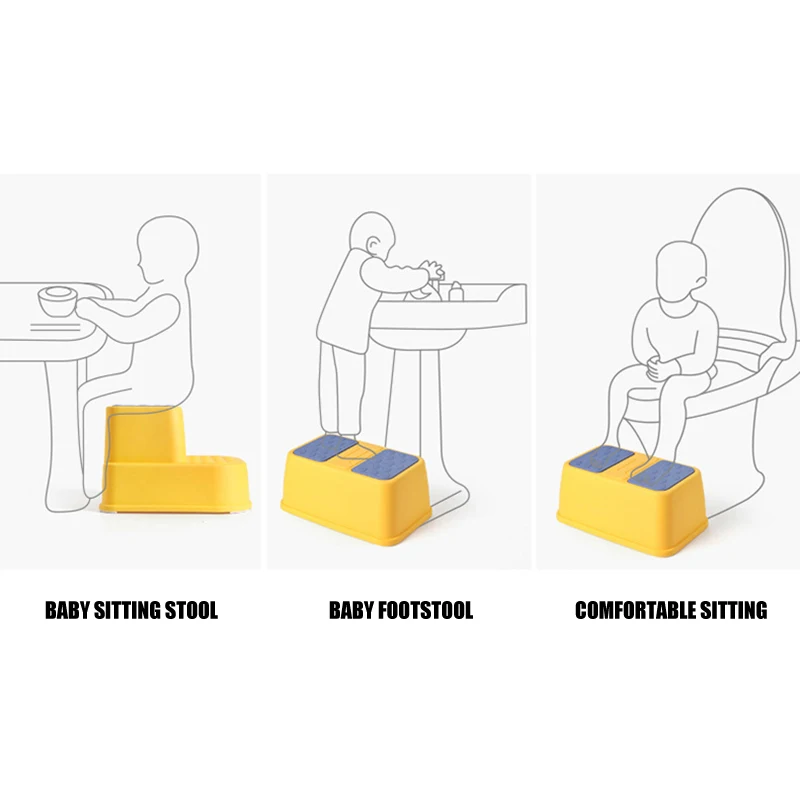 BABY SITTING STOOL

BABY FOOTSTOOL

COMFORTABLE SITTING