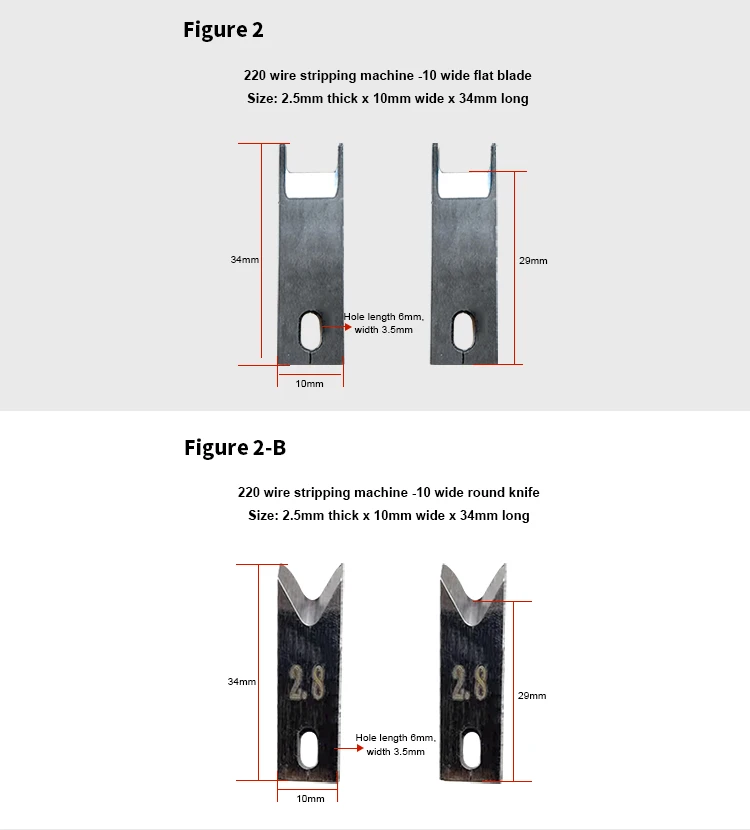 Figure 2

220 wire stripping machine -10 wide flat blade
Size: 2.5mm thick x 10mm wide x 34mm long

34mm

Hole length 6mm, width 3.5mm

10mm

29mm

Figure 2-B

220 wire stripping machine -10 wide round knife
Size: 2.5mm thick x 10mm wide x 34mm long

34mm

2.8

Hole length 6mm, width 3.5mm

10mm

2.8

29mm