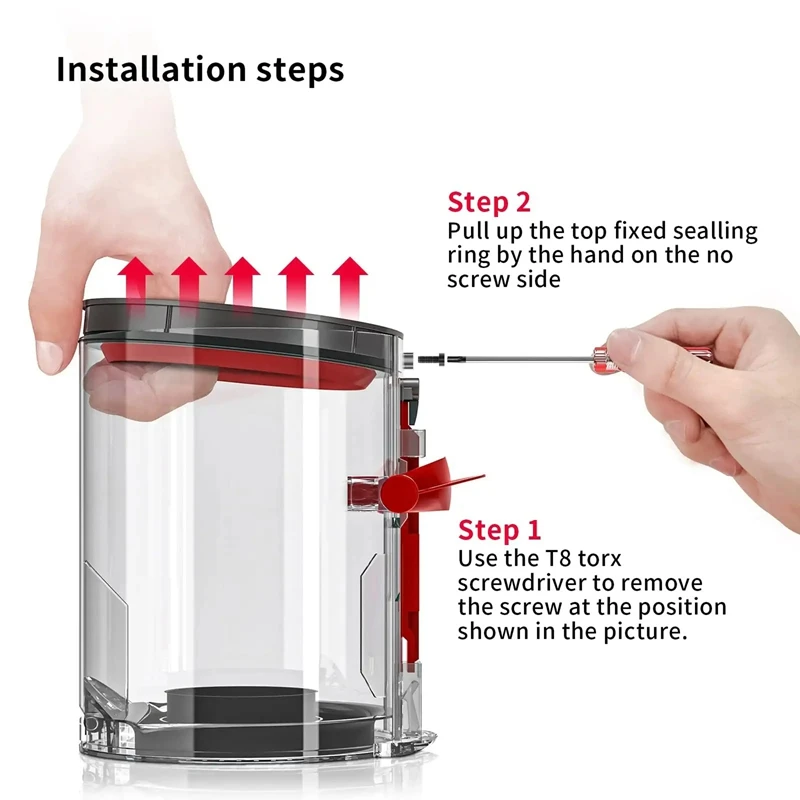 Installation steps

Step 2
Pull up the top fixed sealling ring by the hand on the no screw side

Step 1
Use the T8 torx screwdriver to remove the screw at the position shown in the picture.