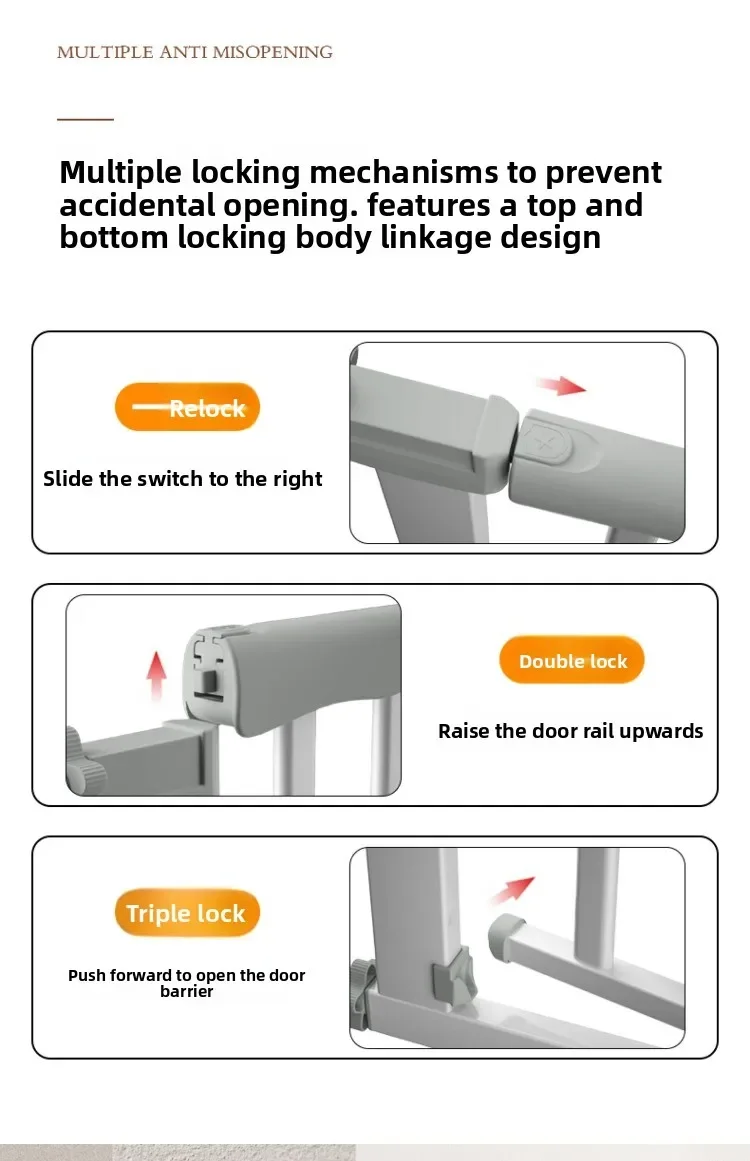 MULTIPLE ANTI MISOPENING

Multiple locking mechanisms to prevent accidental opening. features a top and bottom locking body linkage design

Relock

Slide the switch to the right

Double lock

Raise the door rail upwards

Triple lock

Push forward to open the door barrier