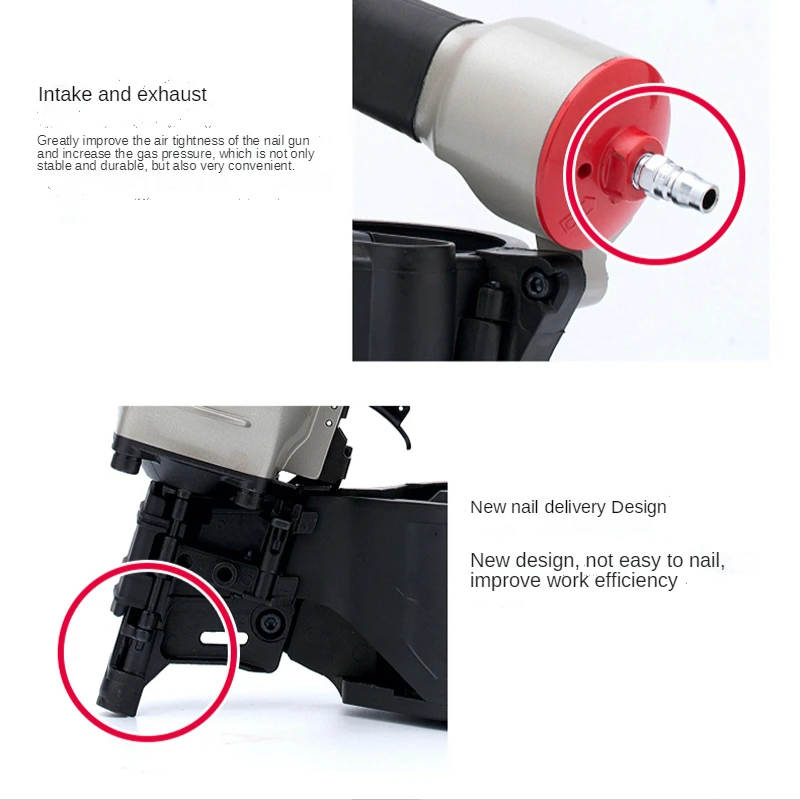 Intake and exhaust

Greatly improve the air tightness of the nail gun and increase the gas pressure, which is not only stable and durable, but also very convenient.

New nail delivery Design

New design, not easy to nail, improve work efficiency