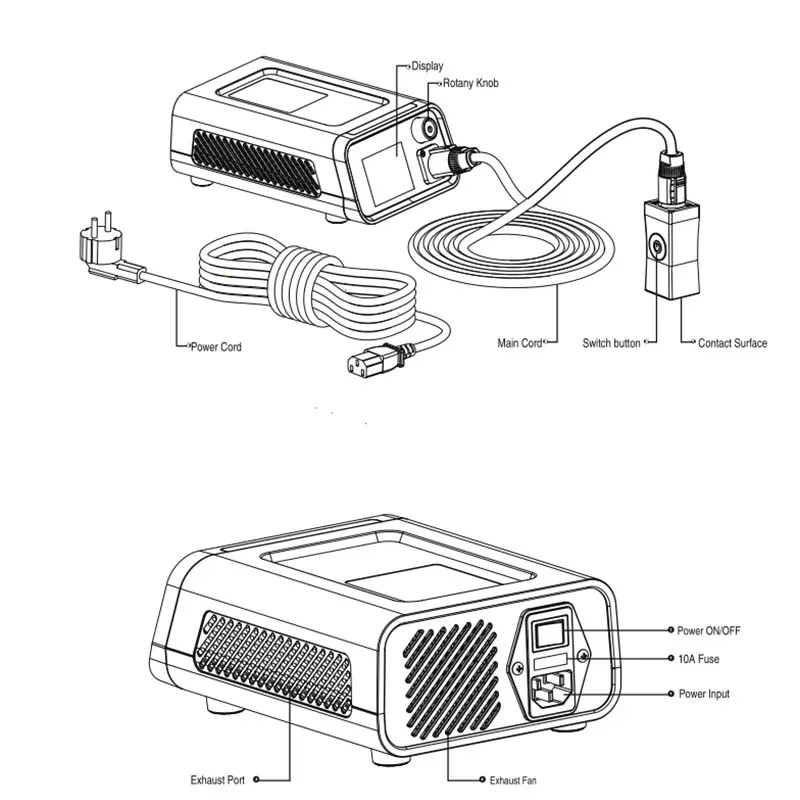 Display
Rotany Knob
Power Cord
Main Cord
Switch button
Contact Surface

Power ON/OFF
10A Fuse
Power Input
Exhaust Port
Exhaust Fan