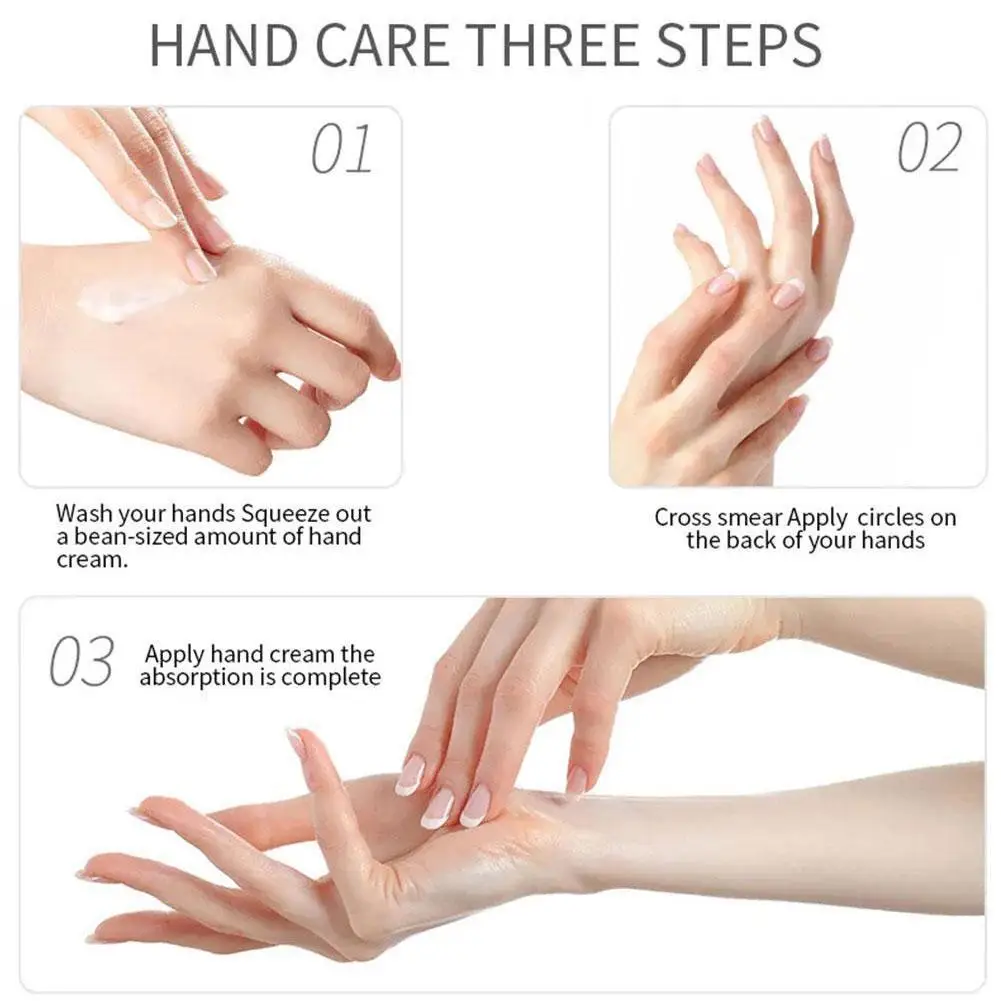 HAND CARE THREE STEPS

01

Wash your hands Squeeze out a bean-sized amount of hand cream.

02

Cross smear Apply circles on the back of your hands

03

Apply hand cream the absorption is complete