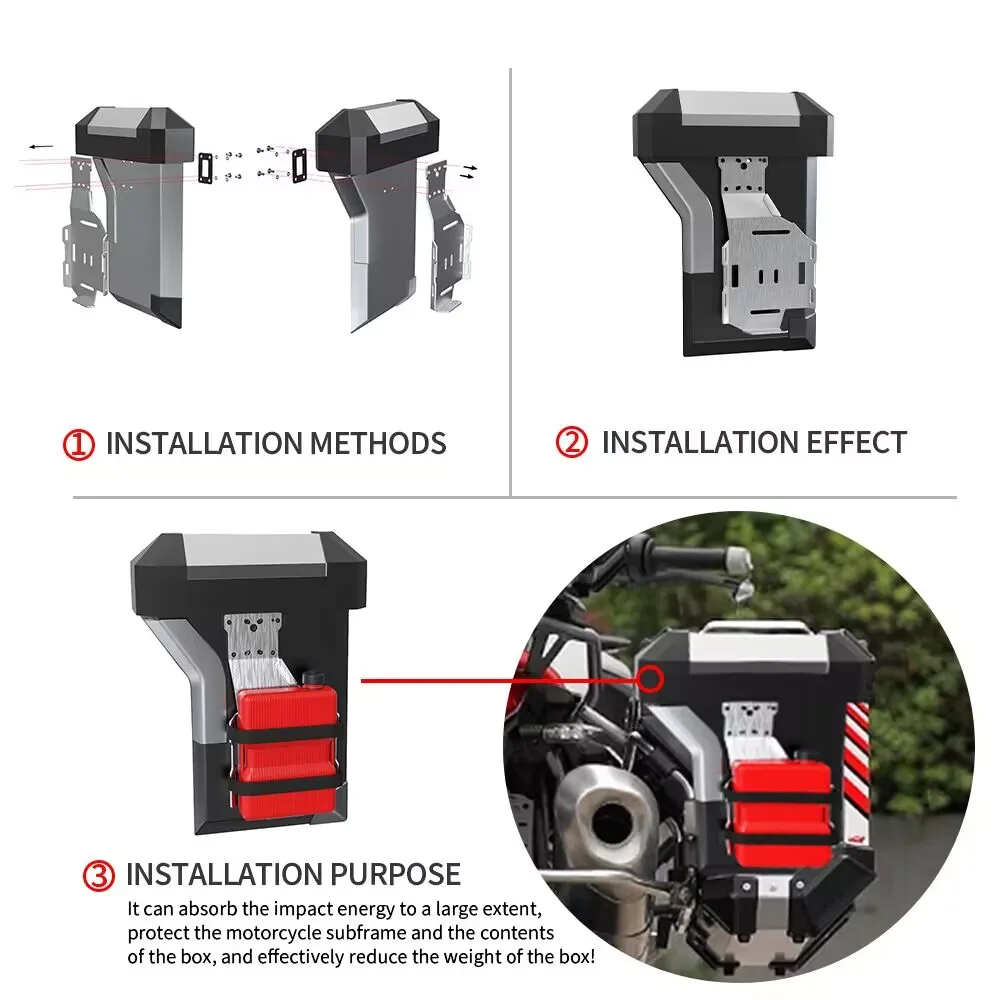 ① INSTALLATION METHODS

② INSTALLATION EFFECT

③ INSTALLATION PURPOSE

It can absorb the impact energy to a large extent, protect the motorcycle subframe and the contents of the box, and effectively reduce the weight of the box!