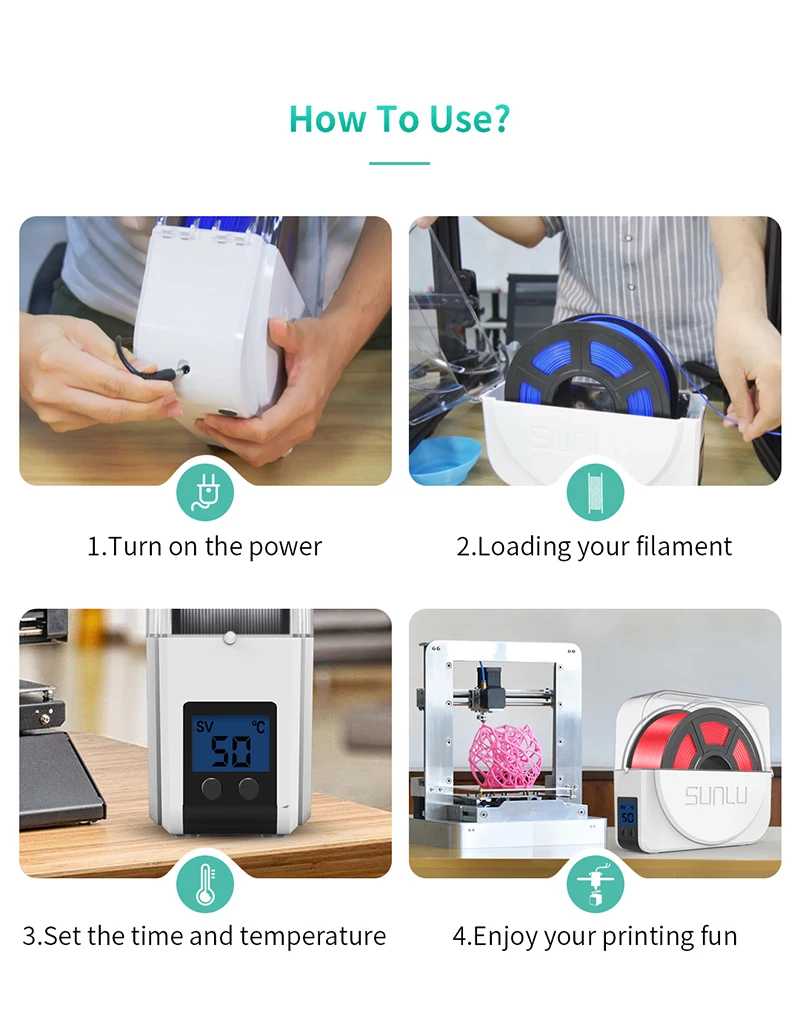 How To Use?

SUNLU

1.Turn on the power

2.Loading your filament

SV ℃
50

SUNLU
50

3.Set the time and temperature

4.Enjoy your printing fun