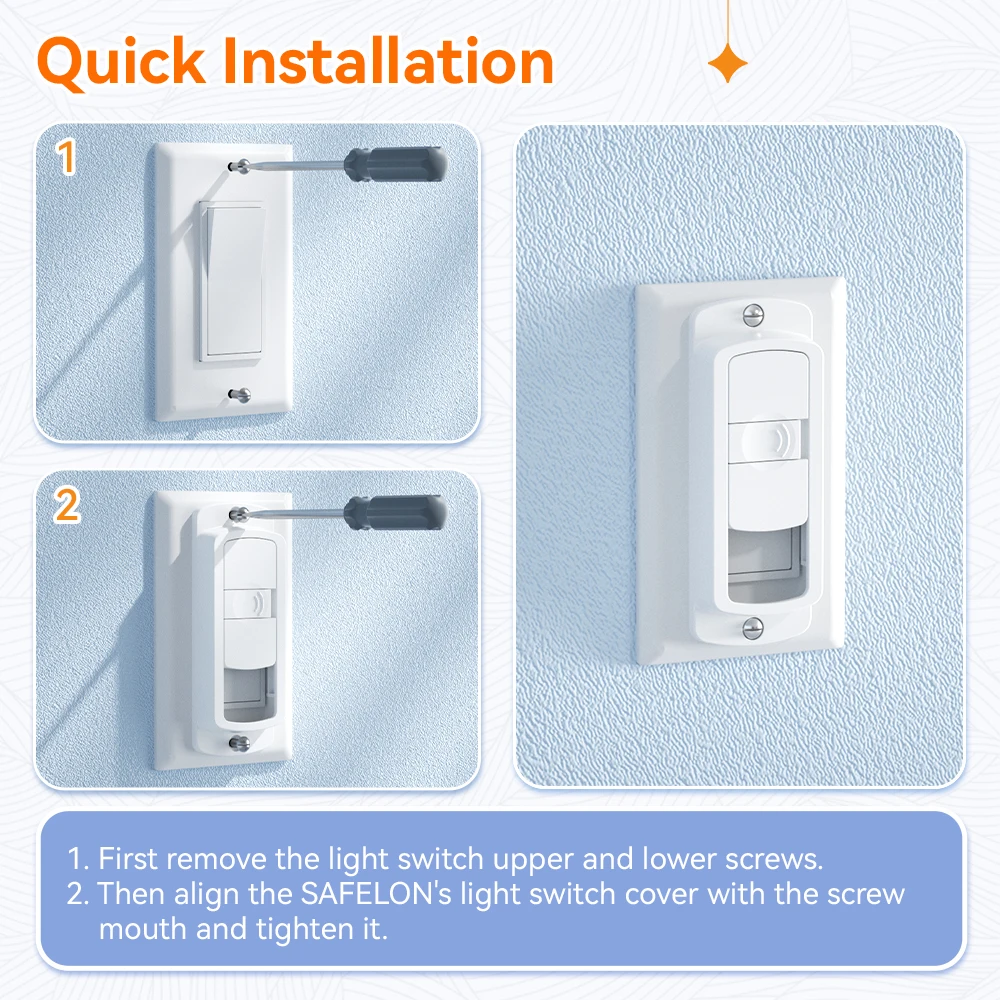 Quick Installation

1

2

1. First remove the light switch upper and lower screws.
2. Then align the SAFELON's light switch cover with the screw mouth and tighten it.