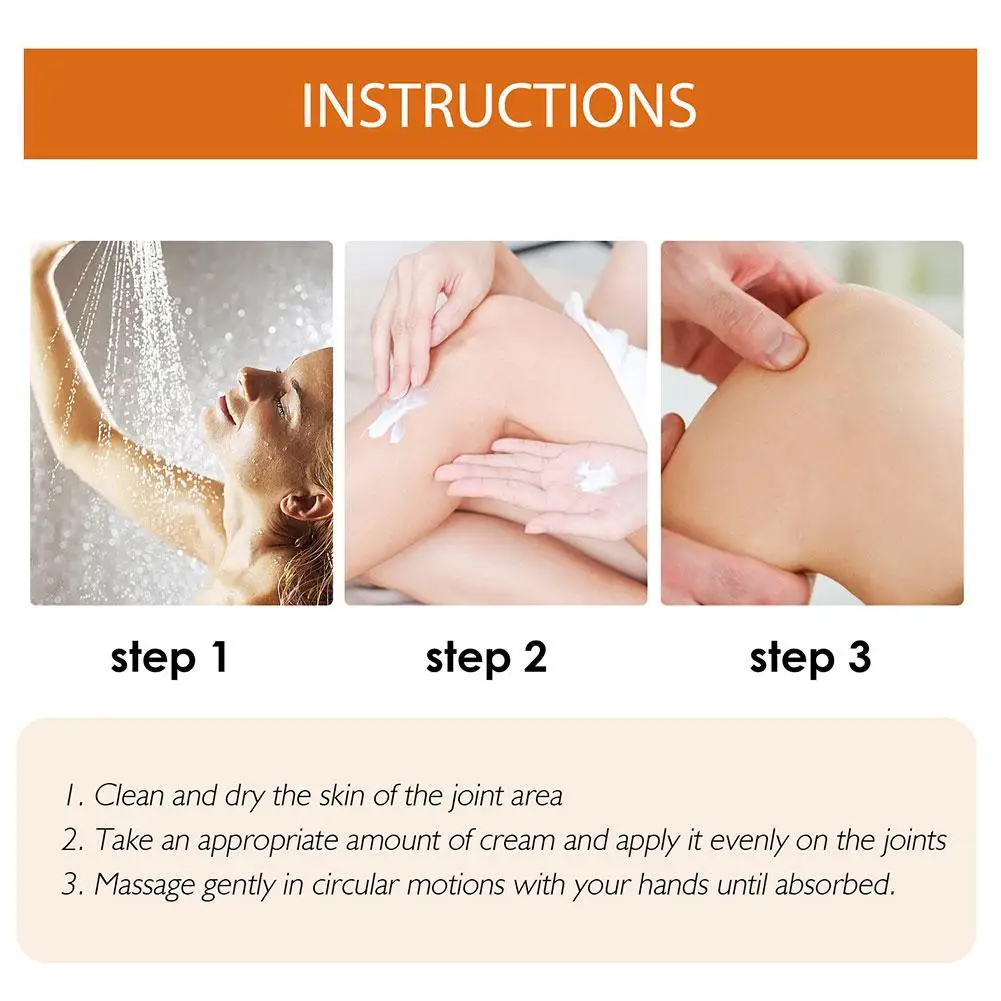 INSTRUCTIONS

step 1

step 2

step 3

1. Clean and dry the skin of the joint area
2. Take an appropriate amount of cream and apply it evenly on the joints
3. Massage gently in circular motions with your hands until absorbed.