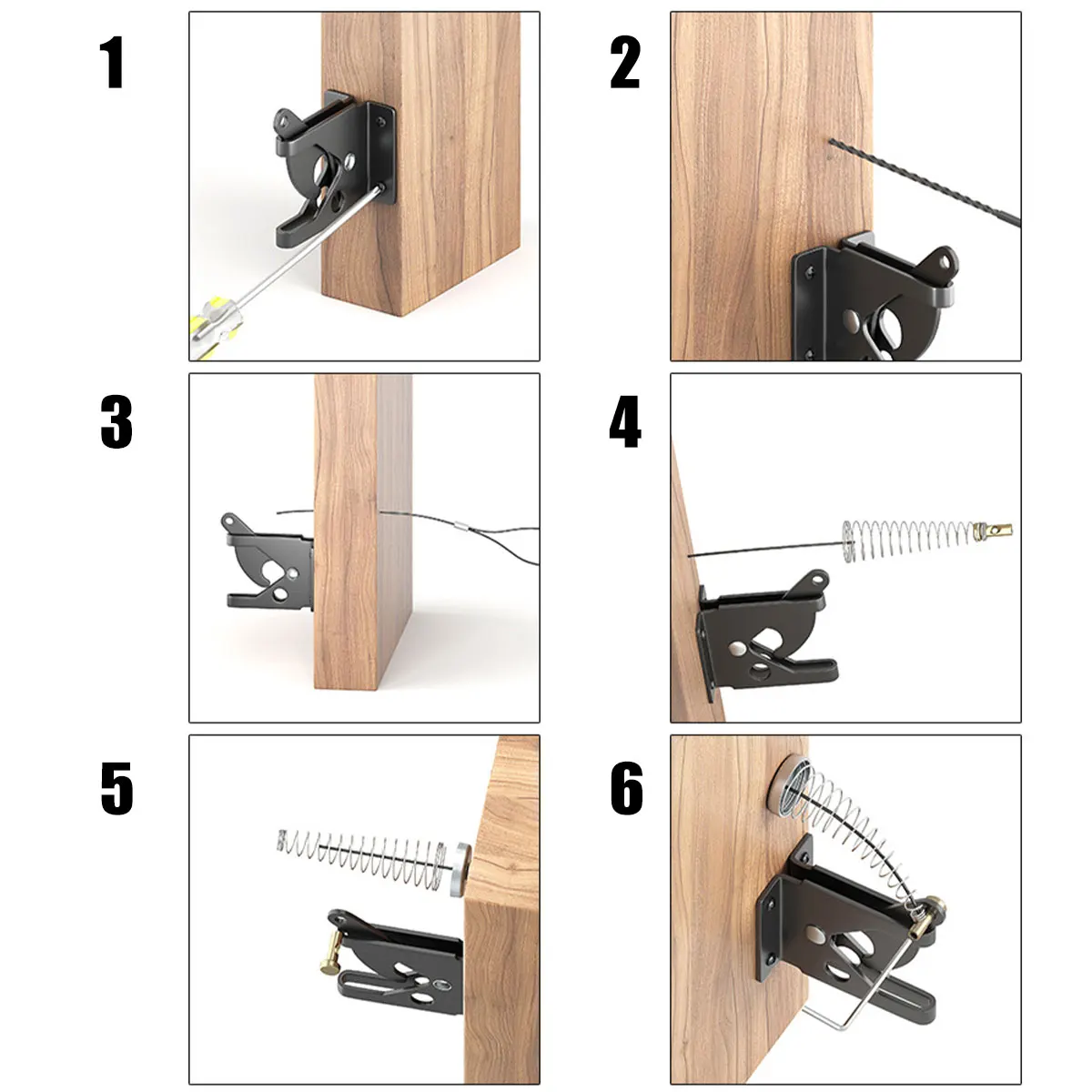 1
2
3
4
5
6