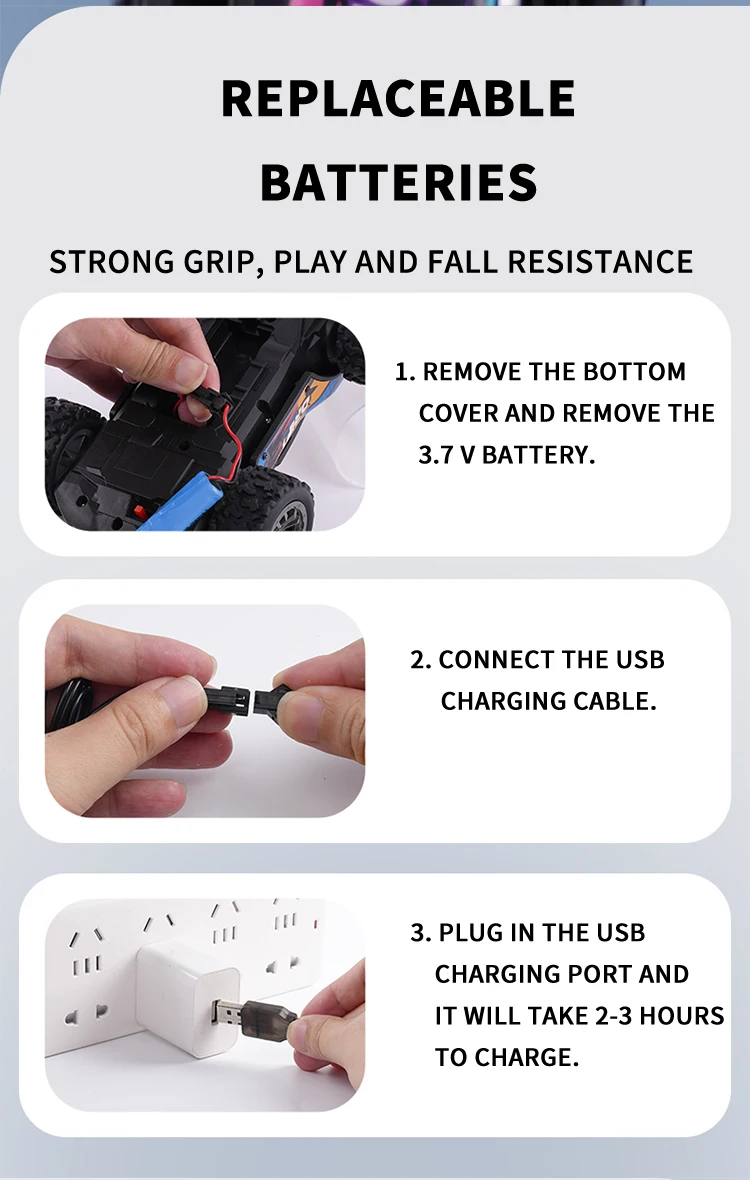 REPLACEABLE BATTERIES

STRONG GRIP, PLAY AND FALL RESISTANCE

1. REMOVE THE BOTTOM COVER AND REMOVE THE 3.7 V BATTERY.

2. CONNECT THE USB CHARGING CABLE.

3. PLUG IN THE USB CHARGING PORT AND IT WILL TAKE 2-3 HOURS TO CHARGE.