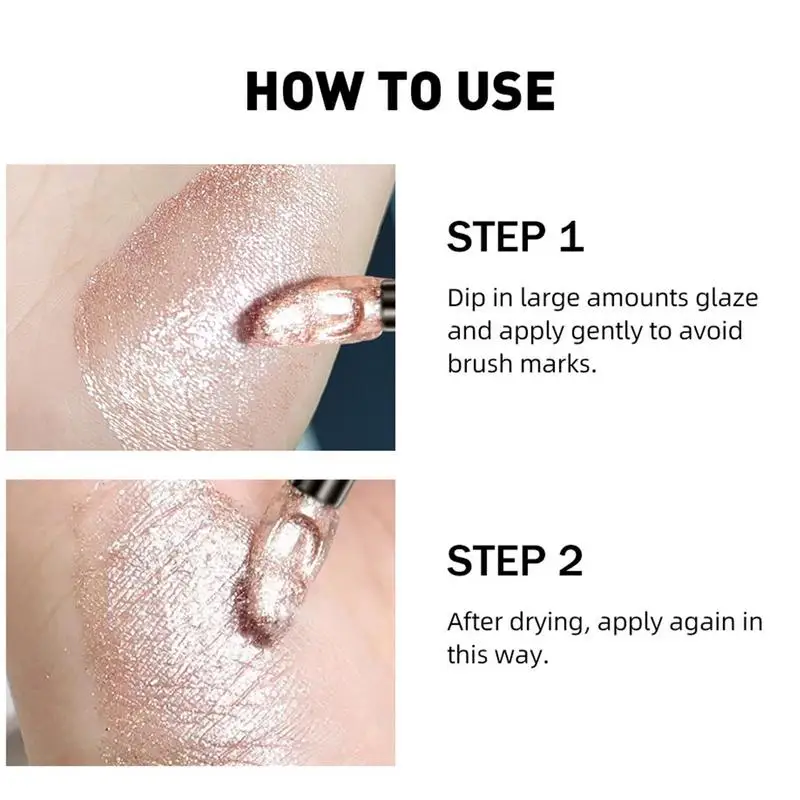 HOW TO USE

STEP 1

Dip in large amounts glaze and apply gently to avoid brush marks.

STEP 2

After drying, apply again in this way.