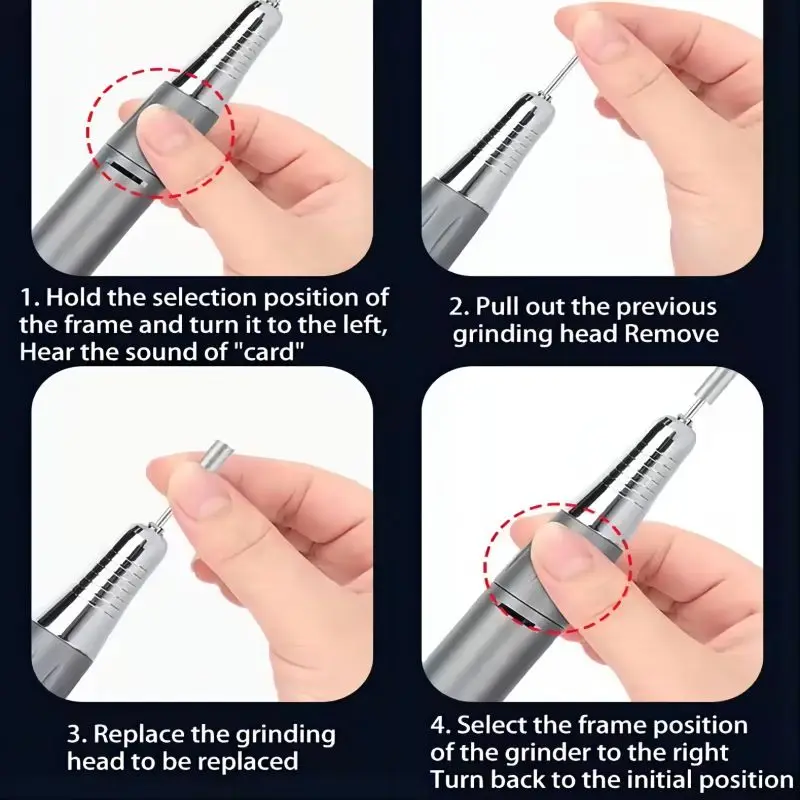 1. Hold the selection position of the frame and turn it to the left, Hear the sound of "card"

2. Pull out the previous grinding head Remove

3. Replace the grinding head to be replaced

4. Select the frame position of the grinder to the right Turn back to the initial position