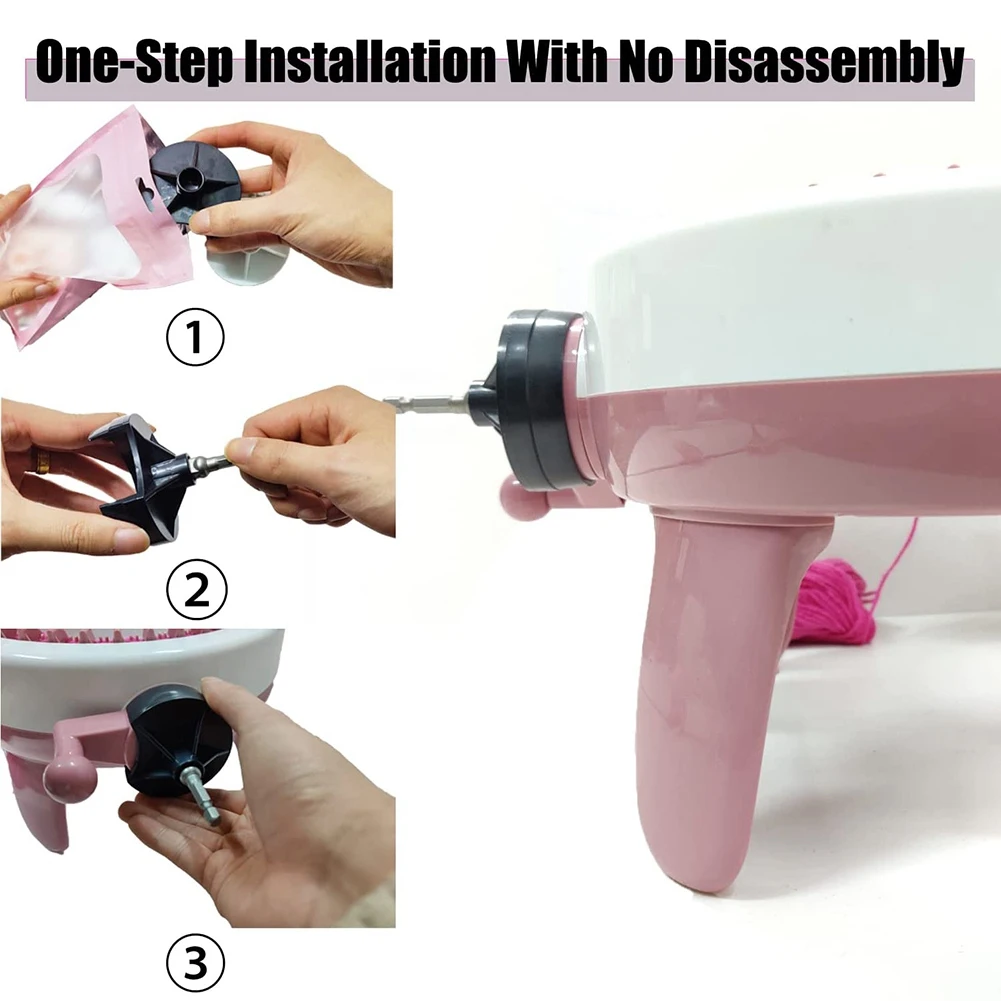 One-Step Installation With No Disassembly

①

②

③