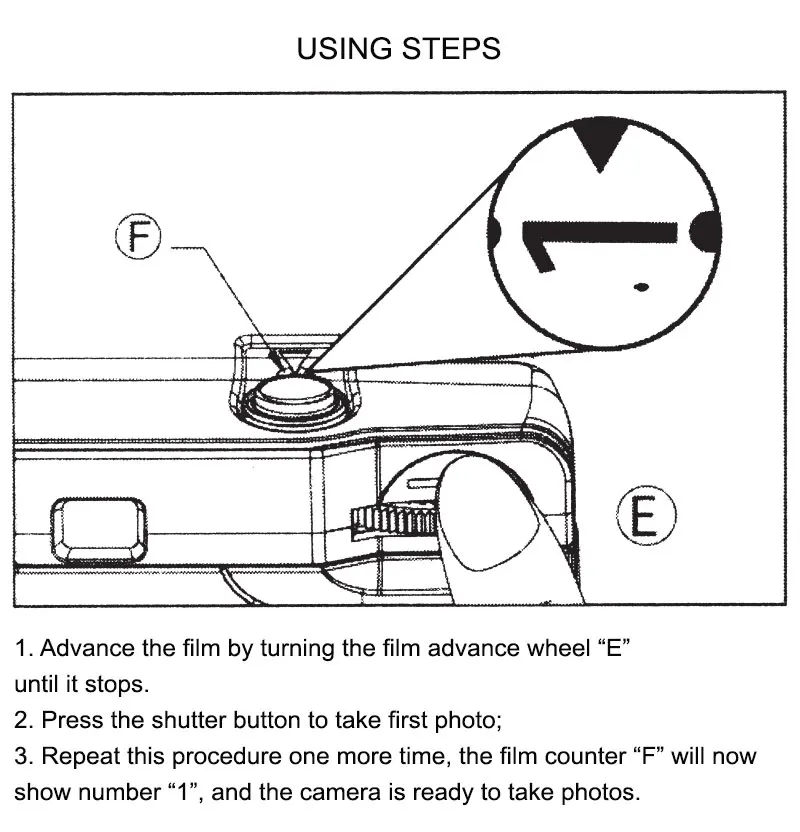 USING STEPS

F

1

E

1. Advance the film by turning the film advance wheel “E” until it stops.
2. Press the shutter button to take first photo;
3. Repeat this procedure one more time, the film counter “F” will now show number “1”, and the camera is ready to take photos.