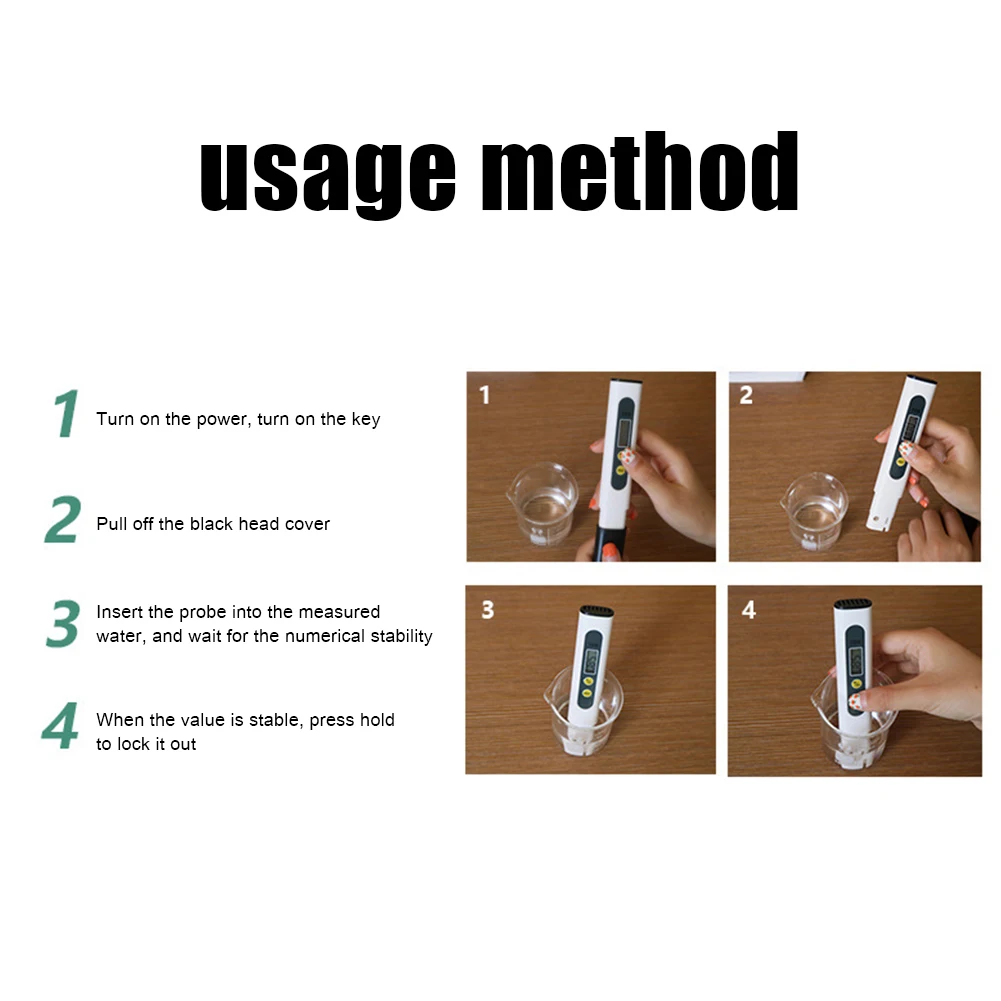 usage method

1 Turn on the power, turn on the key

2 Pull off the black head cover

3 Insert the probe into the measured water, and wait for the numerical stability

4 When the value is stable, press hold to lock it out

1

2

3

4