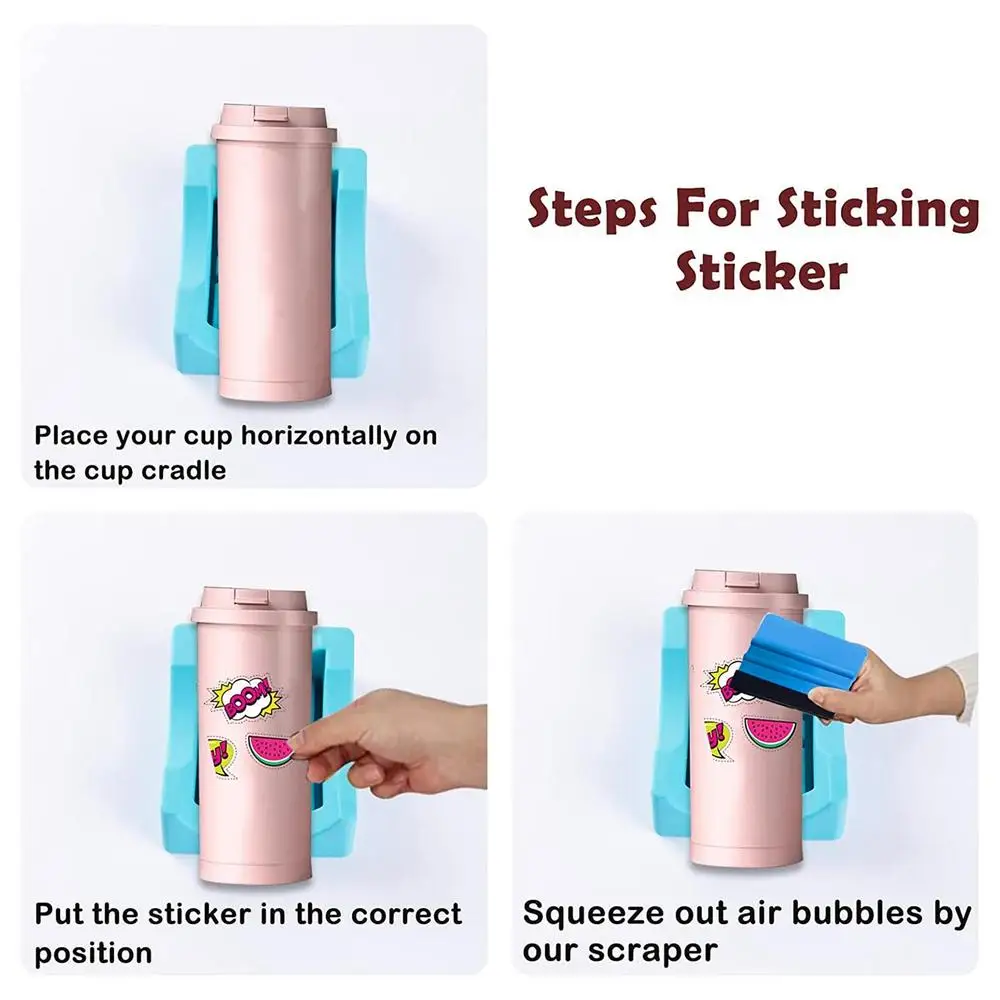 Place your cup horizontally on the cup cradle

Steps For Sticking Sticker

BOOM!

Put the sticker in the correct position

Squeeze out air bubbles by our scraper