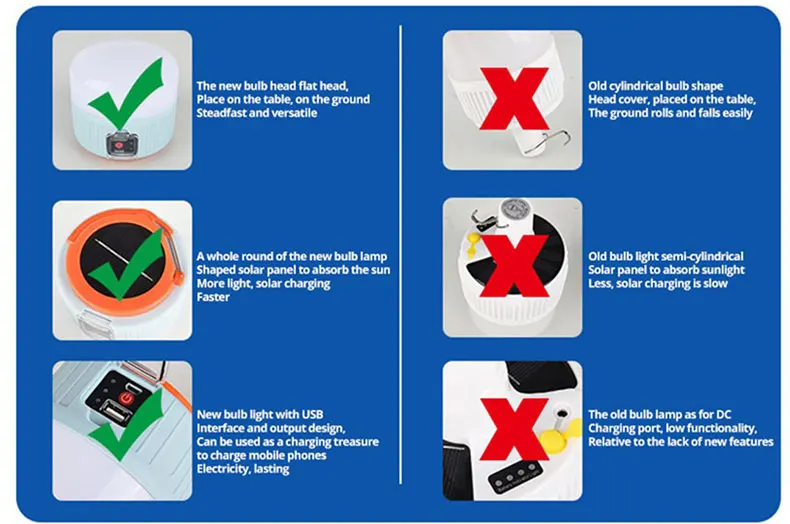 The new bulb head flat head,
Place on the table, on the ground
Steadfast and versatile

A whole round of the new bulb lamp
Shaped solar panel to absorb the sun
More light, solar charging
Faster

New bulb light with USB
Interface and output design,
Can be used as a charging treasure
to charge mobile phones
Electricity, lasting

Old cylindrical bulb shape
Head cover, placed on the table,
The ground rolls and falls easily

Old bulb light semi-cylindrical
Solar panel to absorb sunlight
Less, solar charging is slow

The old bulb lamp as for DC
Charging port, low functionality,
Relative to the lack of new features