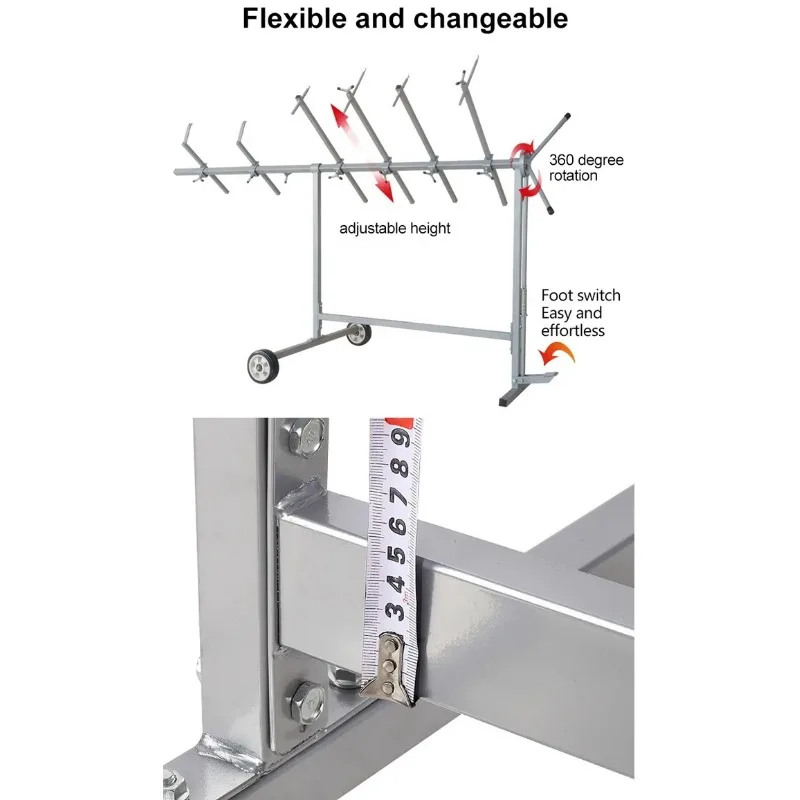 Flexible and changeable

360 degree rotation

adjustable height

Foot switch Easy and effortless

3 4 5 6 7 8 9