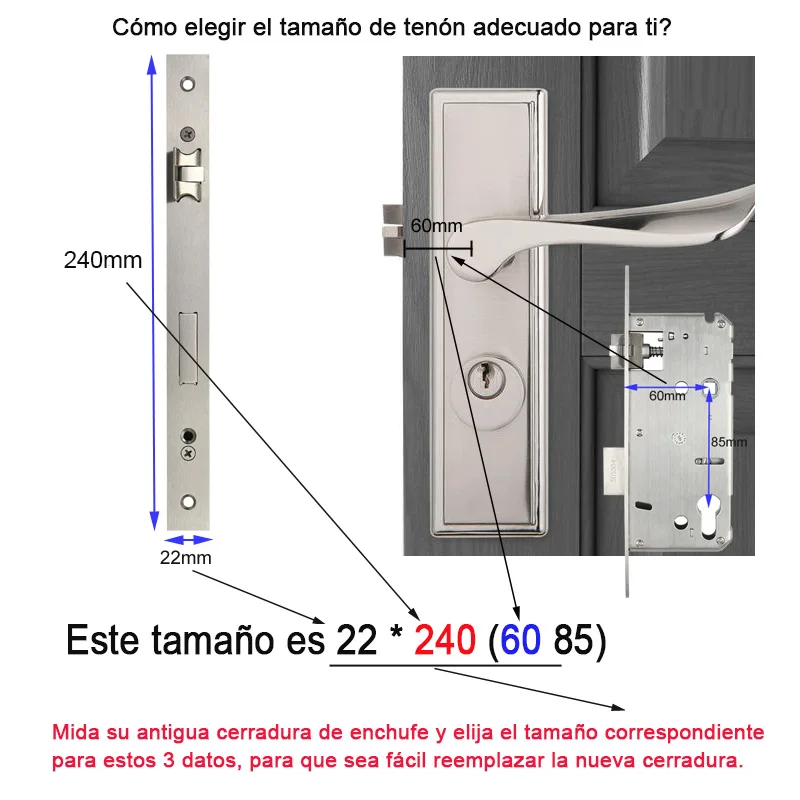 Cómo elegir el tamaño de tenón adecuado para ti?

240mm

60mm

60mm

85mm

22mm

Este tamaño es 22 * 240 (60 85)

Mida su antigua cerradura de enchufe y elija el tamaño correspondiente para estos 3 datos, para que sea fácil reemplazar la nueva cerradura.