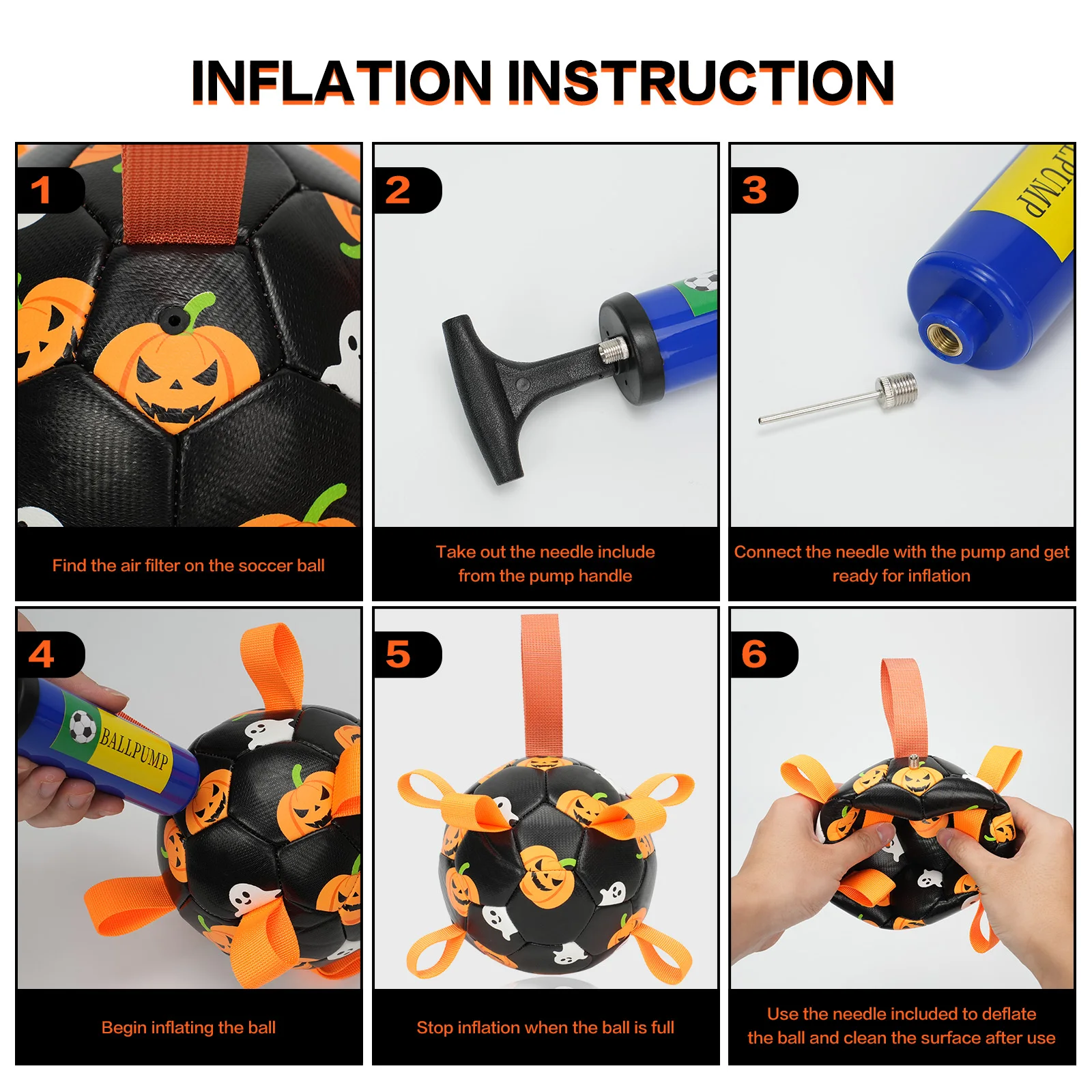 INFLATION INSTRUCTION

1

Find the air filter on the soccer ball

2

Take out the needle include from the pump handle

3

LPUMP

Connect the needle with the pump and get ready for inflation

4

BALLPUMP

Begin inflating the ball

5

Stop inflation when the ball is full

6

Use the needle included to deflate the ball and clean the surface after use