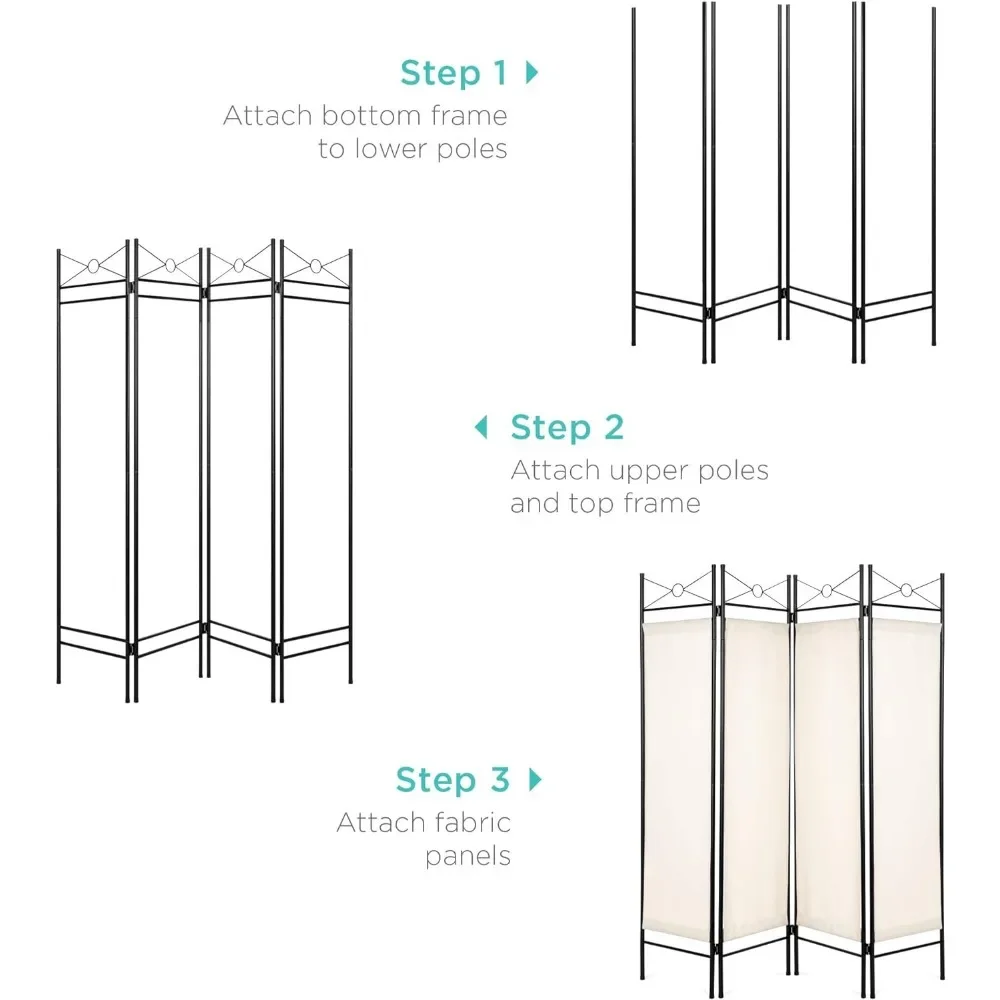 Step 1
Attach bottom frame to lower poles

Step 2
Attach upper poles and top frame

Step 3
Attach fabric panels