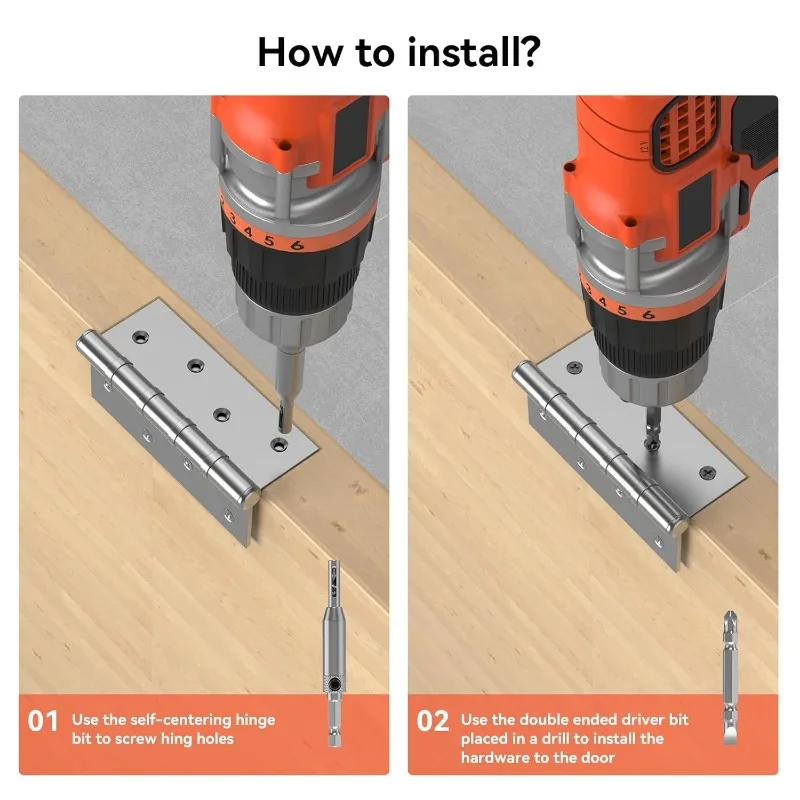 How to install?

3 4 5 6

01 Use the self-centering hinge bit to screw hing holes

3 4 5 6

02 Use the double ended driver bit placed in a drill to install the hardware to the door