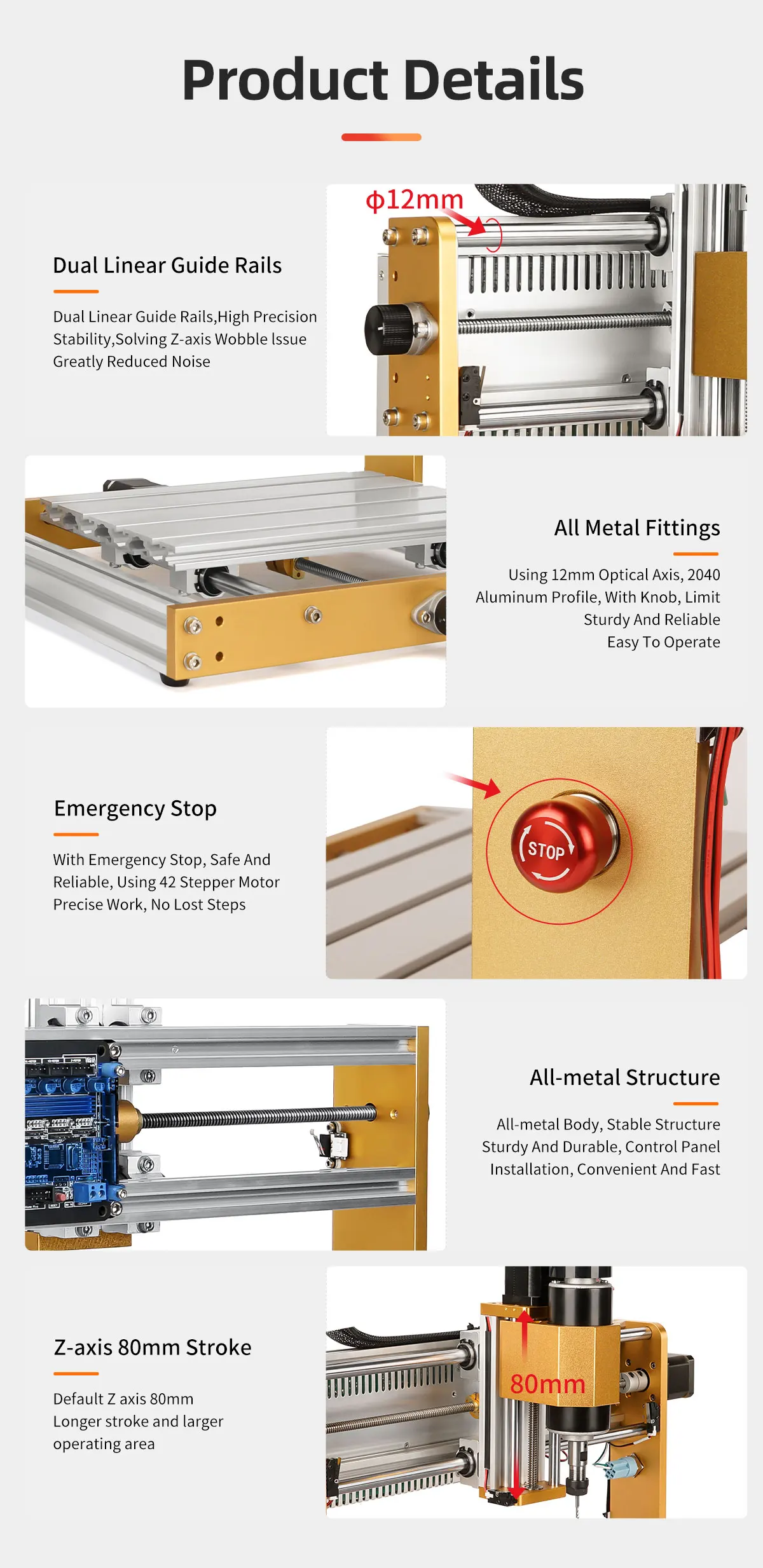 Product Details

Dual Linear Guide Rails

Dual Linear Guide Rails,High Precision Stability,Solving Z-axis Wobble Issue Greatly Reduced Noise

ϕ12mm

All Metal Fittings

Using 12mm Optical Axis, 2040 Aluminum Profile, With Knob, Limit Sturdy And Reliable Easy To Operate

Emergency Stop

With Emergency Stop, Safe And Reliable, Using 42 Stepper Motor Precise Work, No Lost Steps

STOP

All-metal Structure

All-metal Body, Stable Structure Sturdy And Durable, Control Panel Installation, Convenient And Fast

Z-axis 80mm Stroke

Default Z axis 80mm Longer stroke and larger operating area

80mm