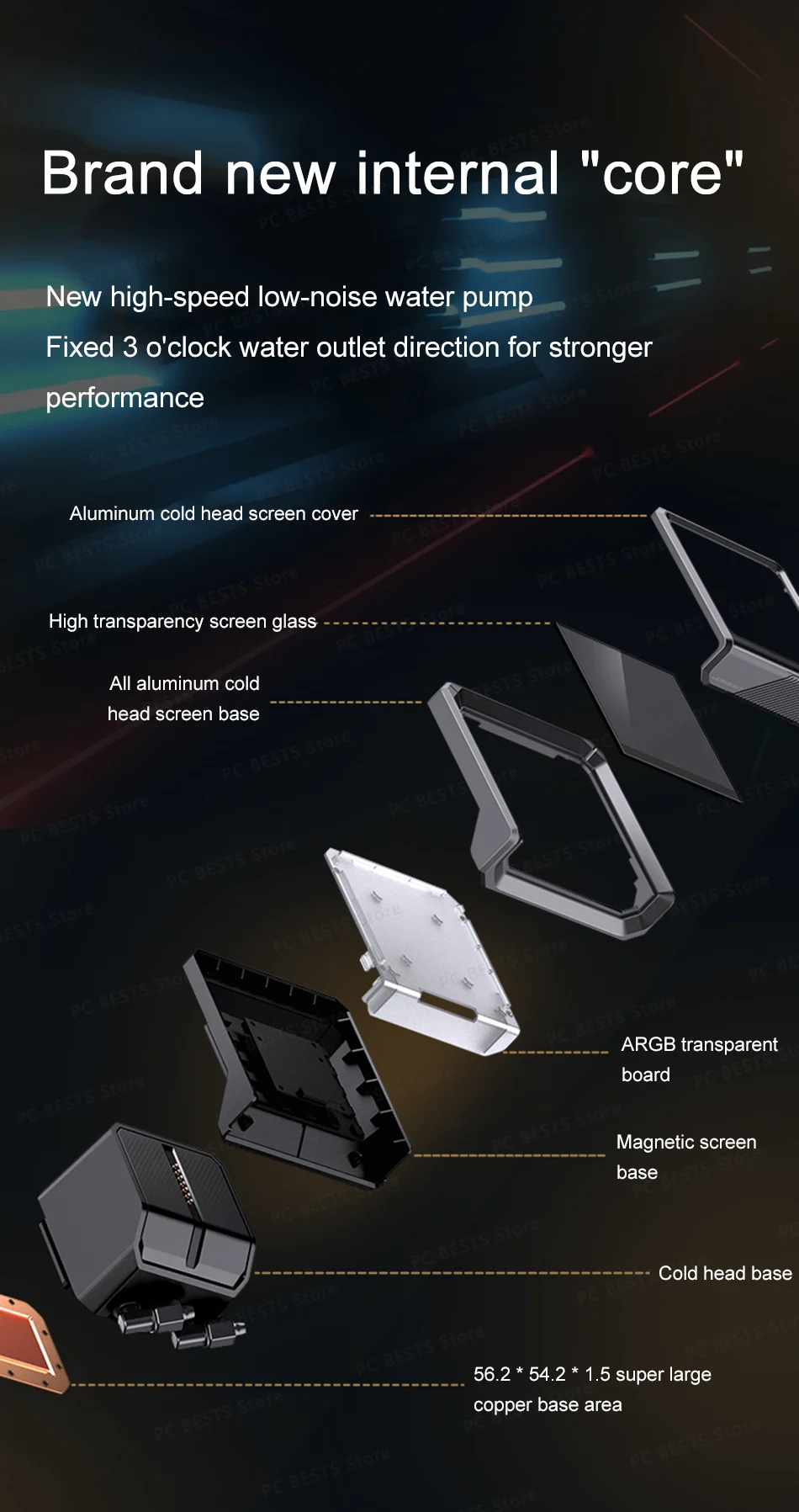 Brand new internal "core"

New high-speed low-noise water pump

Fixed 3 o'clock water outlet direction for stronger performance

Aluminum cold head screen cover

High transparency screen glass

All aluminum cold head screen base

ARGB transparent board

Magnetic screen base

Cold head base

56.2 * 54.2 * 1.5 super large copper base area

PC BESTS Store