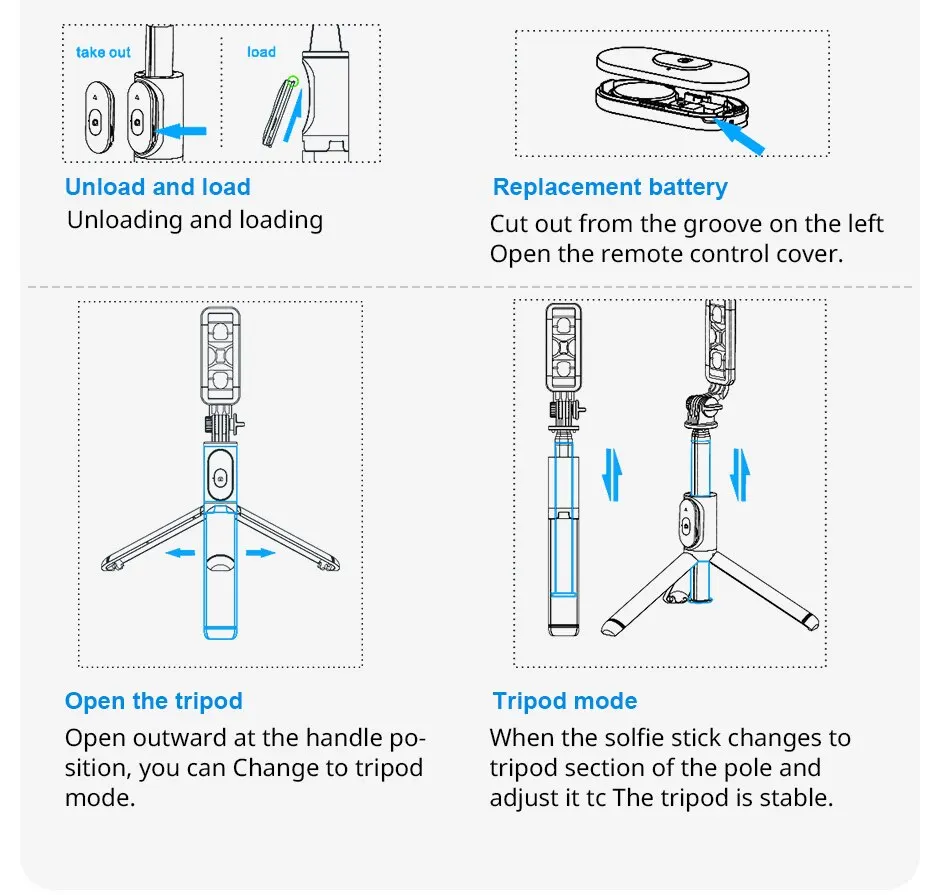 take out

load

Unload and load

Unloading and loading

Replacement battery

Cut out from the groove on the left
Open the remote control cover.

Open the tripod

Open outward at the handle position, you can Change to tripod mode.

Tripod mode

When the solfie stick changes to tripod section of the pole and adjust it tc The tripod is stable.