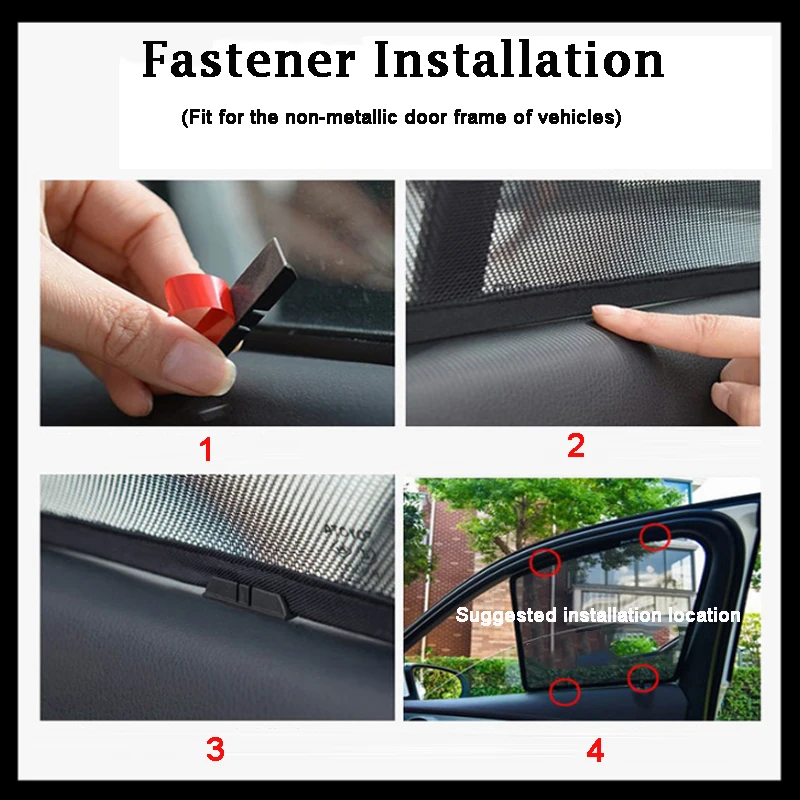 Fastener Installation

(Fit for the non-metallic door frame of vehicles)

1

2

3

Suggested installation location

4