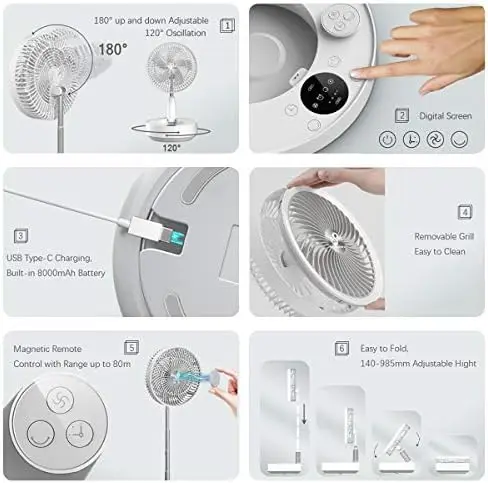 180° up and down Adjustable
120° Oscillation

1

180°

120°

2 Digital Screen

3

USB Type-C Charging,
Built-in 8000mAh Battery

4

Removable Grill
Easy to Clean

Magnetic Remote
Control with Range up to 80m

5

6 Easy to Fold,
140-985mm Adjustable Hight