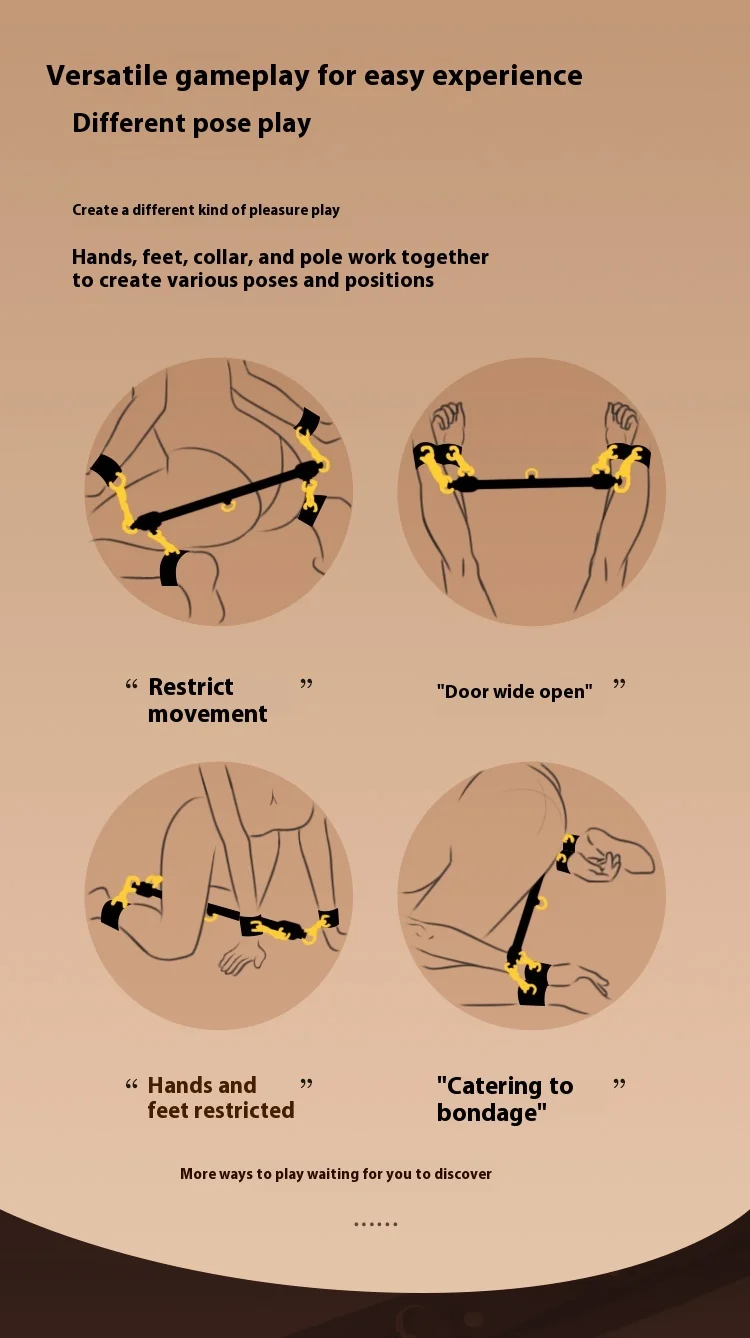 Versatile gameplay for easy experience

Different pose play

Create a different kind of pleasure play

Hands, feet, collar, and pole work together to create various poses and positions

“ Restrict movement ”

"Door wide open" ”

“ Hands and feet restricted ”

"Catering to bondage" ”

More ways to play waiting for you to discover

......