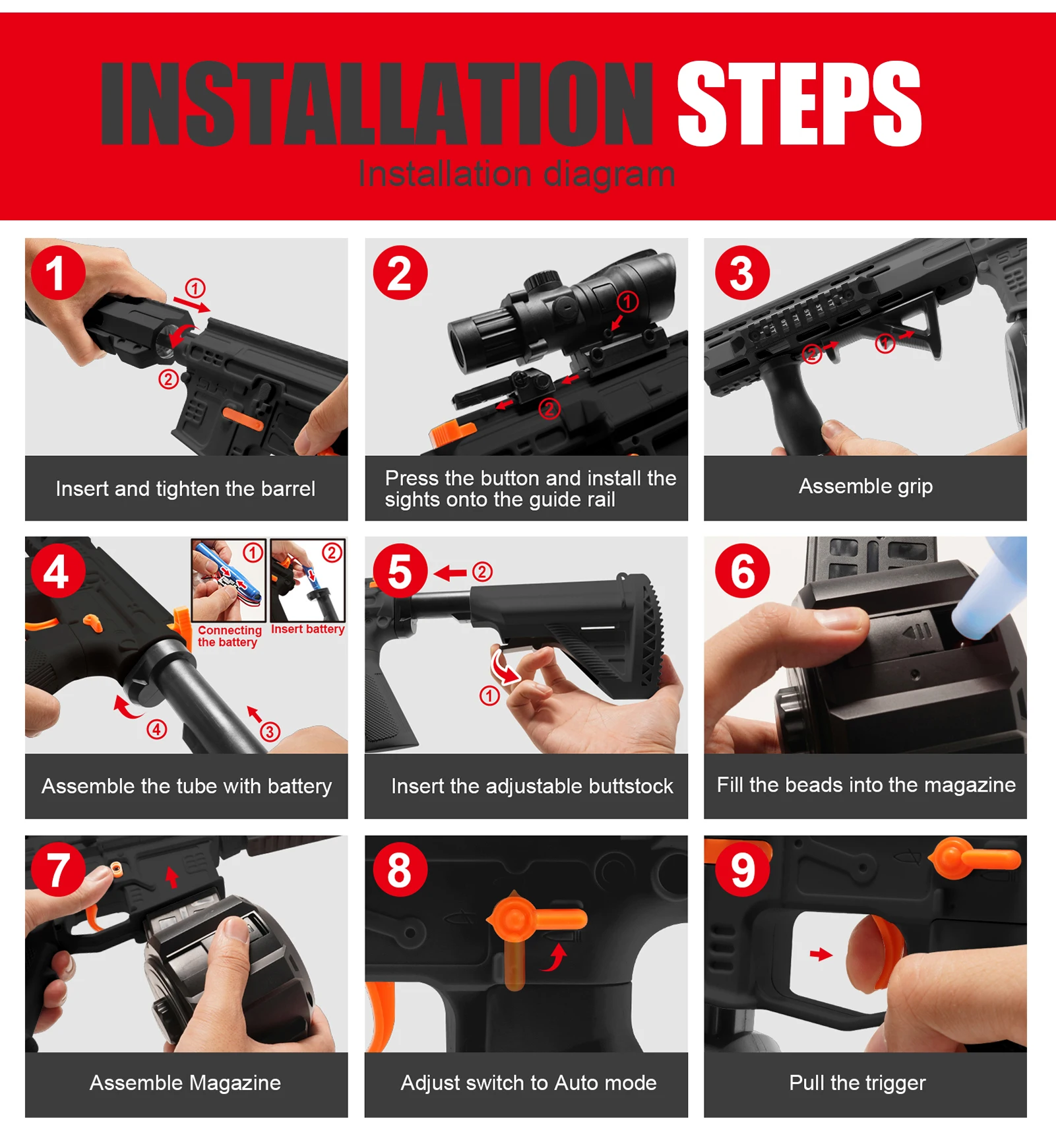 INSTALLATION STEPS
Installation diagram

1
①
②
Insert and tighten the barrel

2
①
②
Press the button and install the sights onto the guide rail

3
②
①
Assemble grip

4
①
②
Connecting the battery
Insert battery
④
③
Assemble the tube with battery

5
②
①
Insert the adjustable buttstock

6
Fill the beads into the magazine

7
Assemble Magazine

8
Adjust switch to Auto mode

9
Pull the trigger