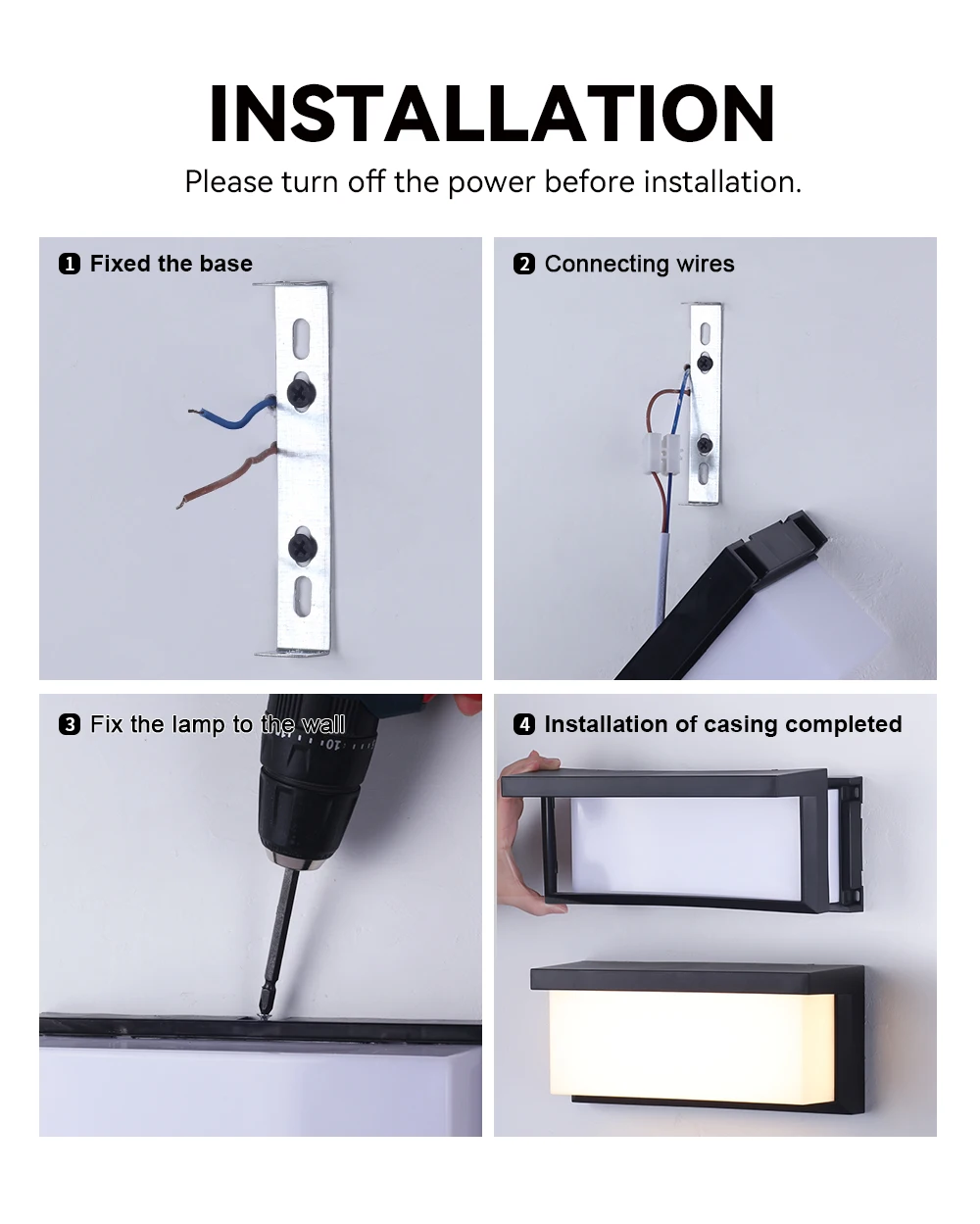 INSTALLATION

Please turn off the power before installation.

1 Fixed the base

2 Connecting wires

3 Fix the lamp to the wall

4 Installation of casing completed