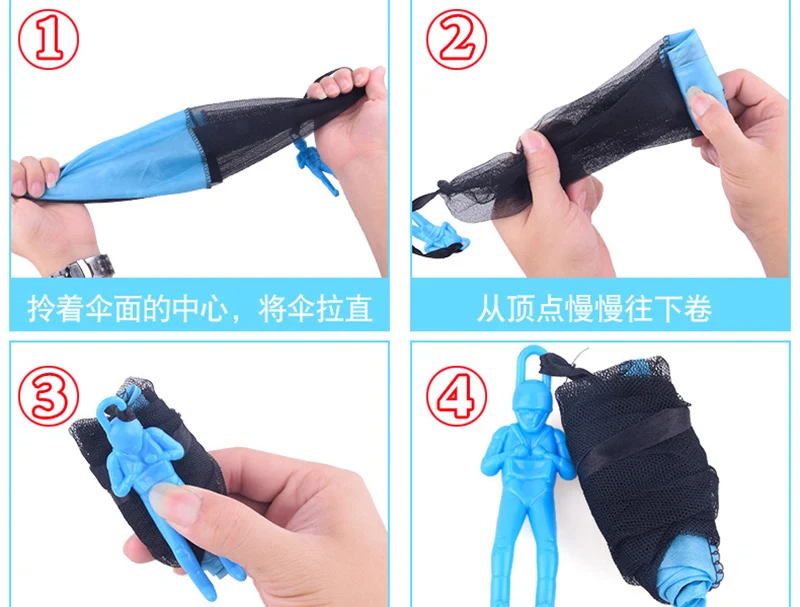 ①

拎着伞面的中心，将伞拉直

②

从顶点慢慢往下卷

③

④