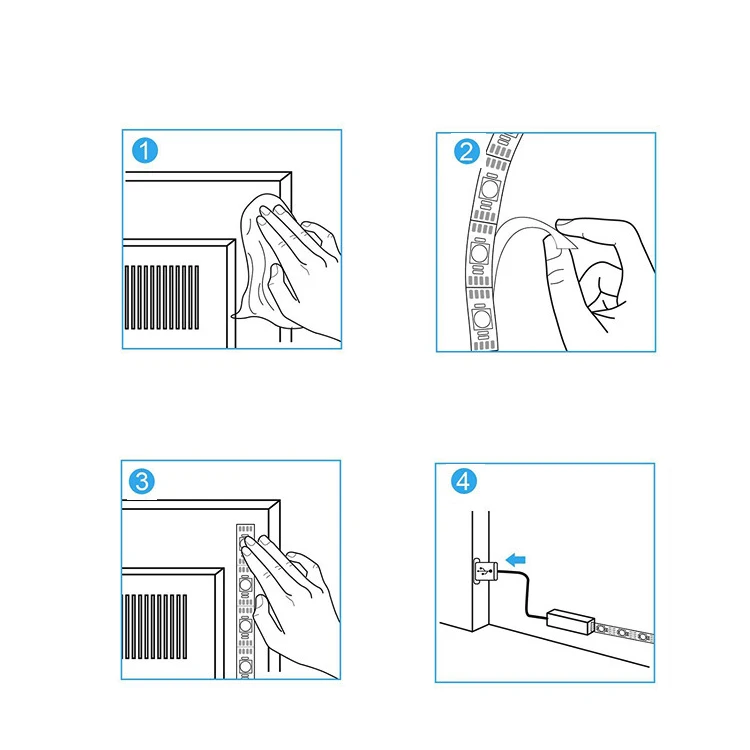 1

2

3

4