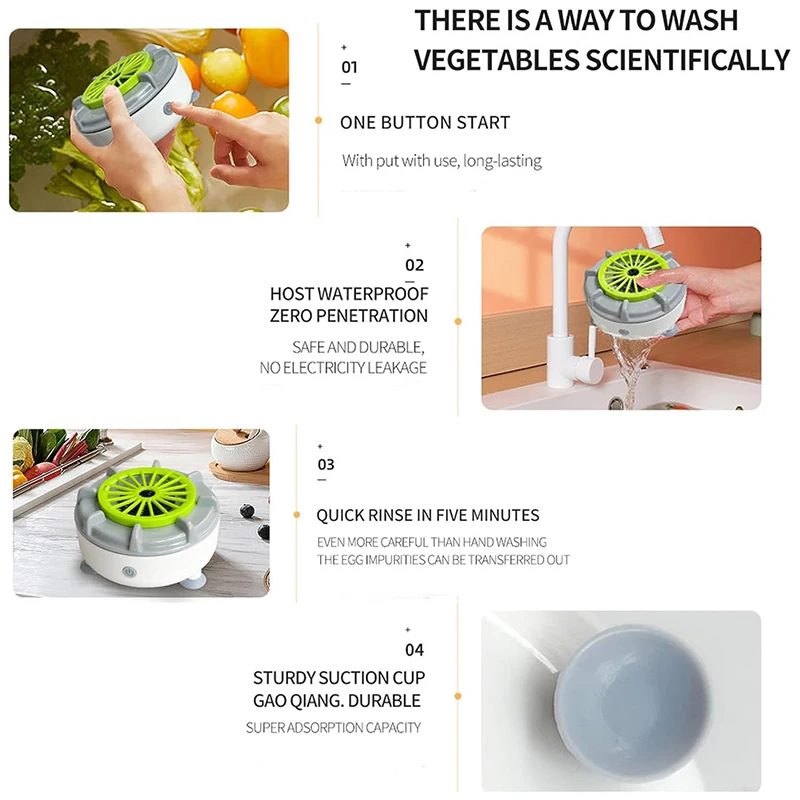 THERE IS A WAY TO WASH VEGETABLES SCIENTIFICALLY

01

ONE BUTTON START

With put with use, long-lasting

02

HOST WATERPROOF
ZERO PENETRATION

SAFE AND DURABLE,
NO ELECTRICITY LEAKAGE

03

QUICK RINSE IN FIVE MINUTES

EVEN MORE CAREFUL THAN HAND WASHING
THE EGG IMPURITIES CAN BE TRANSFERRED OUT

04

STURDY SUCTION CUP
GAO QIANG. DURABLE

SUPER ADSORPTION CAPACITY