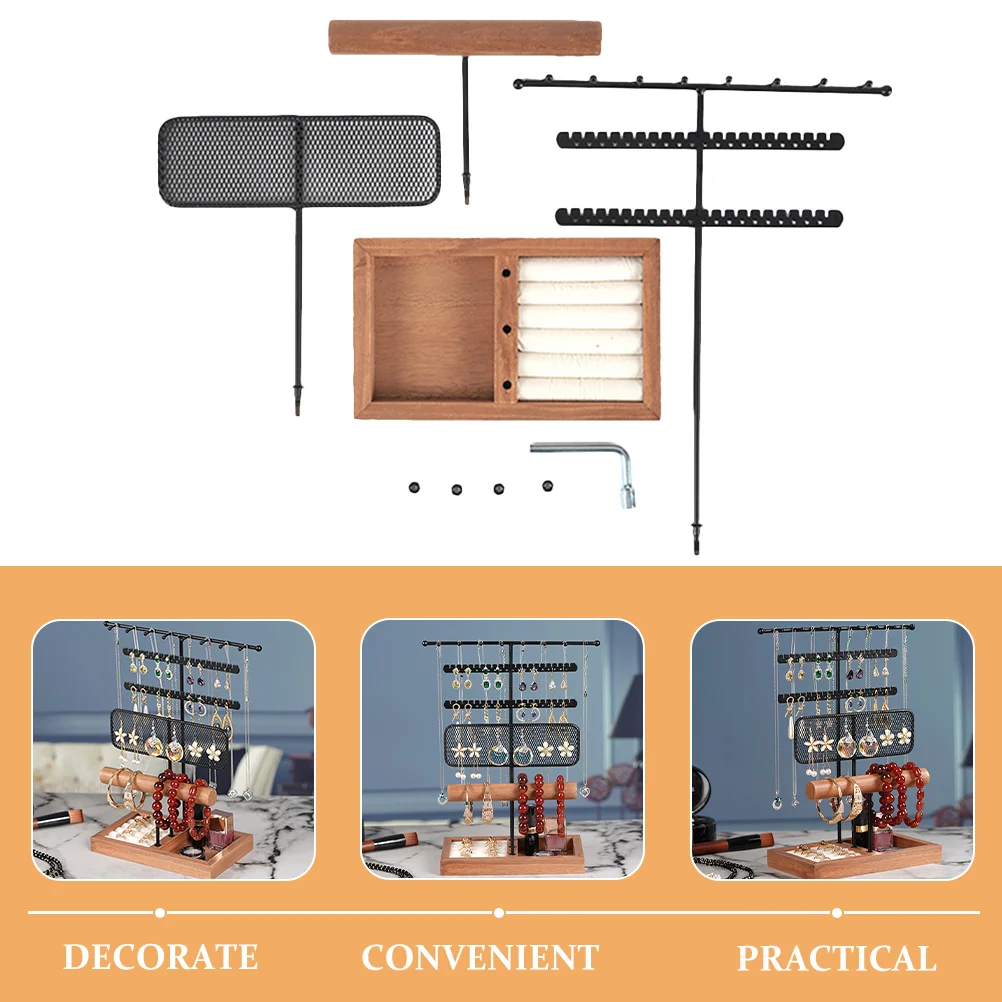 DECORATE

CONVENIENT

PRACTICAL