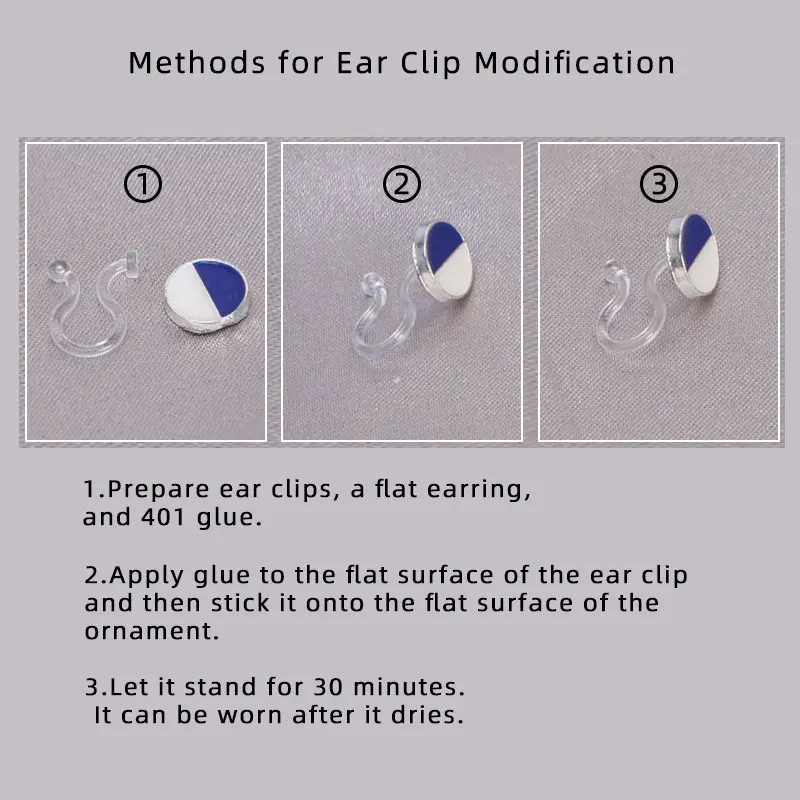 Methods for Ear Clip Modification

①

②

③

1.Prepare ear clips, a flat earring, and 401 glue.

2.Apply glue to the flat surface of the ear clip and then stick it onto the flat surface of the ornament.

3.Let it stand for 30 minutes. It can be worn after it dries.