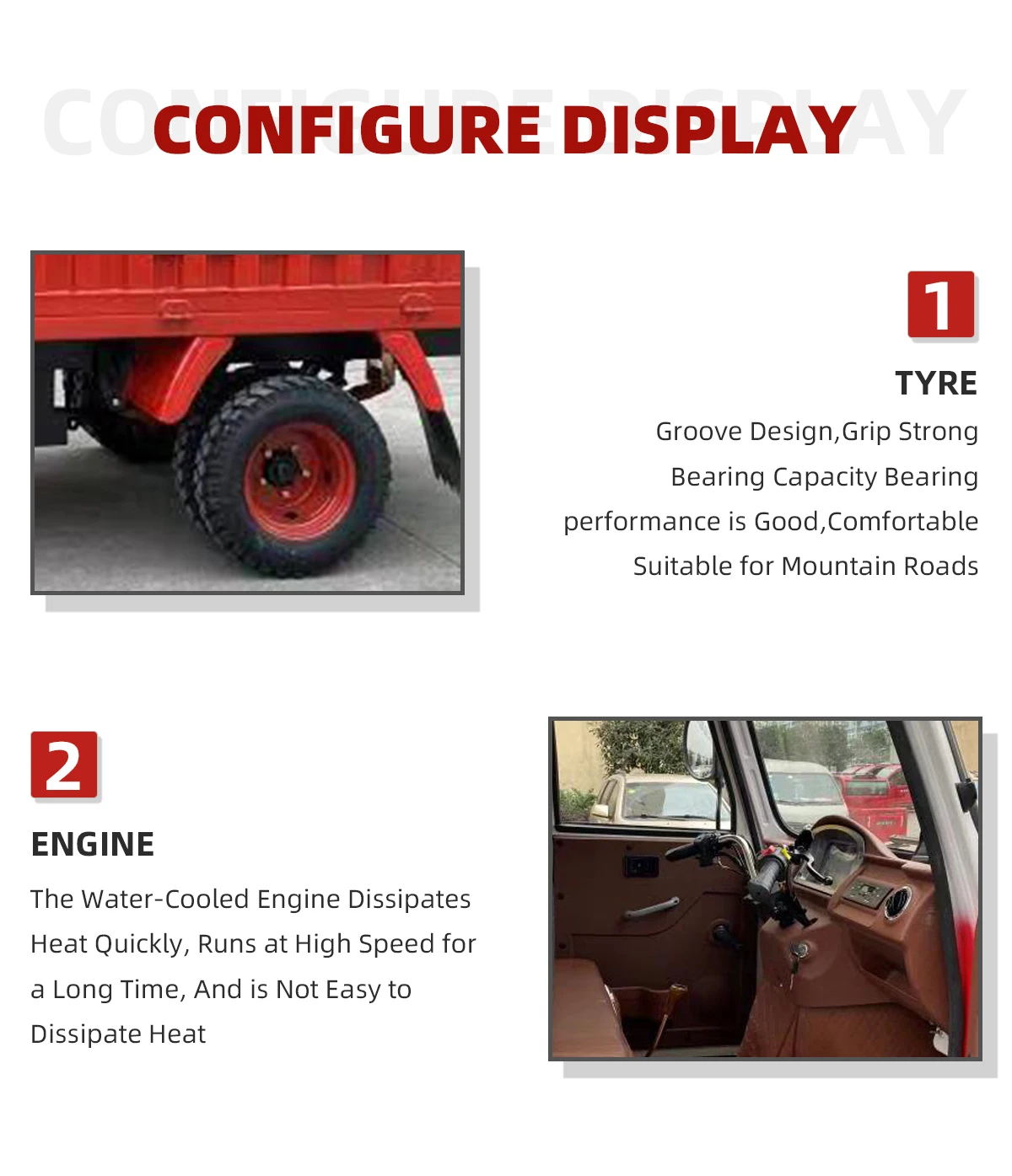 CONFIGURE DISPLAY
CONFIGURE DISPLAY

1

TYRE

Groove Design,Grip Strong
Bearing Capacity Bearing
performance is Good,Comfortable
Suitable for Mountain Roads

2

ENGINE

The Water-Cooled Engine Dissipates Heat Quickly, Runs at High Speed for a Long Time, And is Not Easy to Dissipate Heat