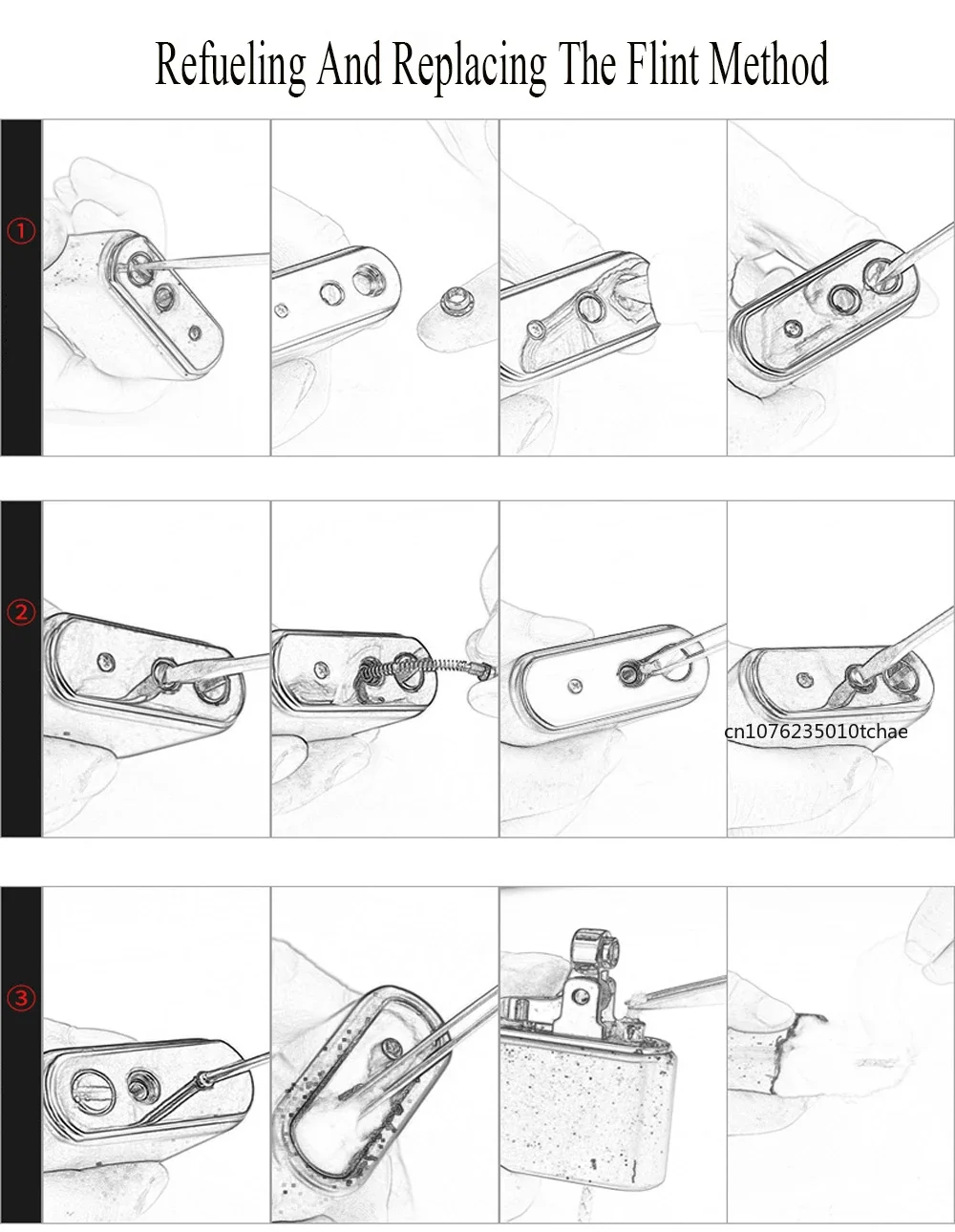 Refueling And Replacing The Flint Method

①

②

cn1076235010tchae

③