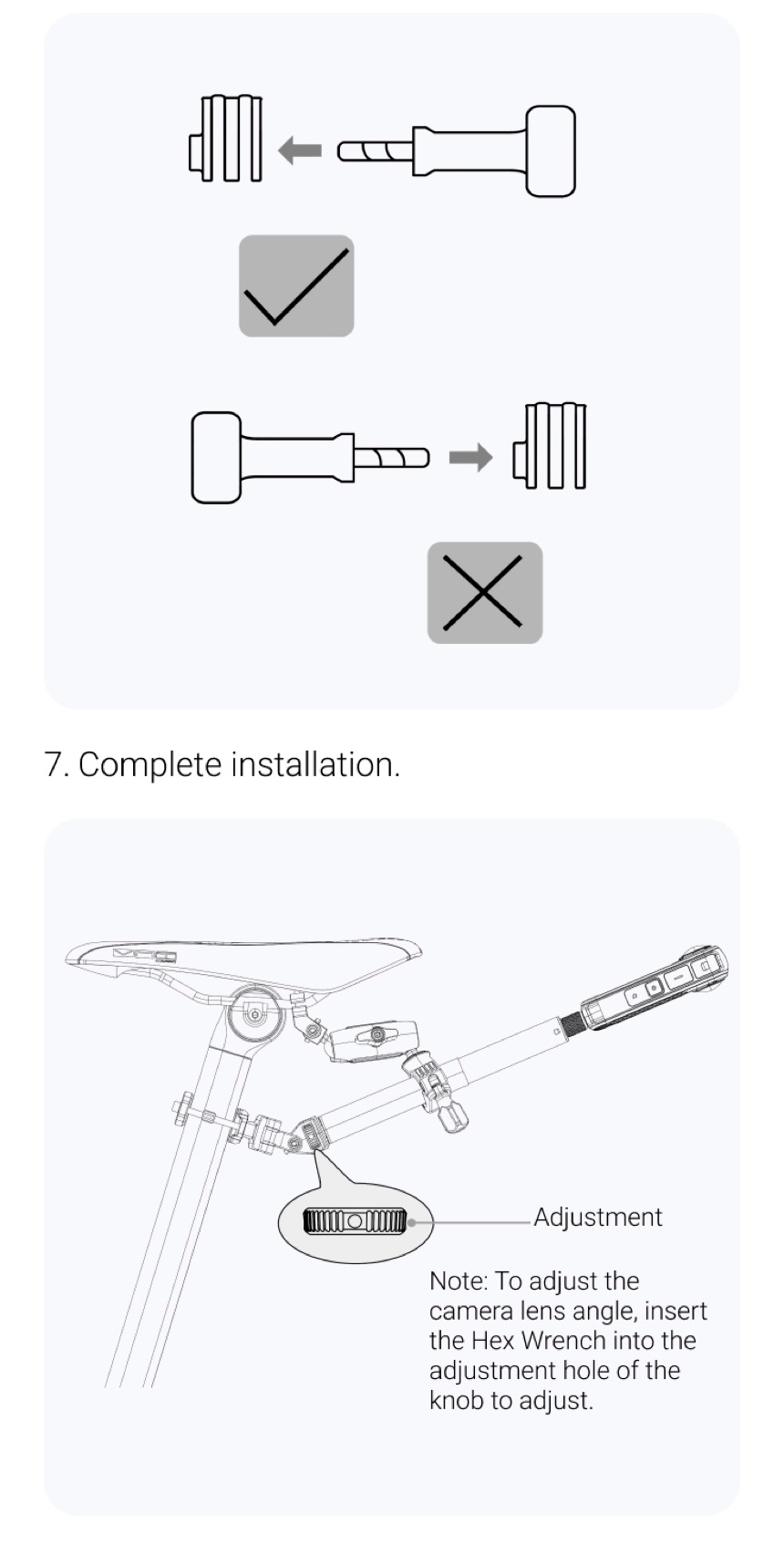 7. Complete installation.

Adjustment

Note: To adjust the camera lens angle, insert the Hex Wrench into the adjustment hole of the knob to adjust.