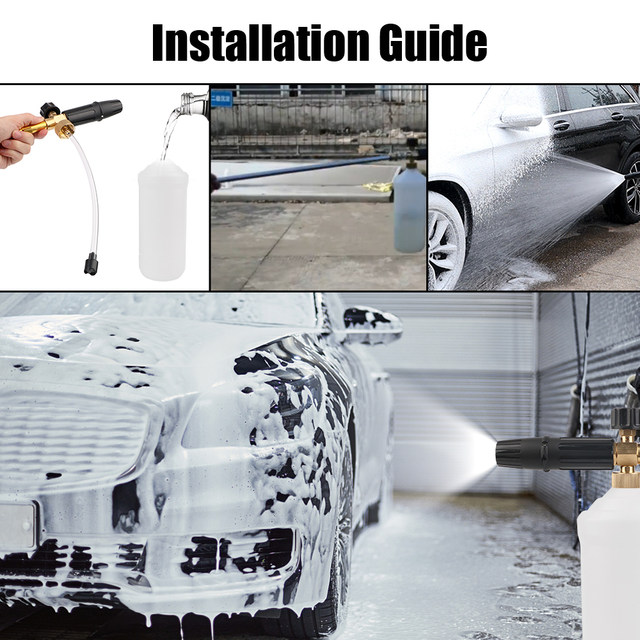 Installation Guide