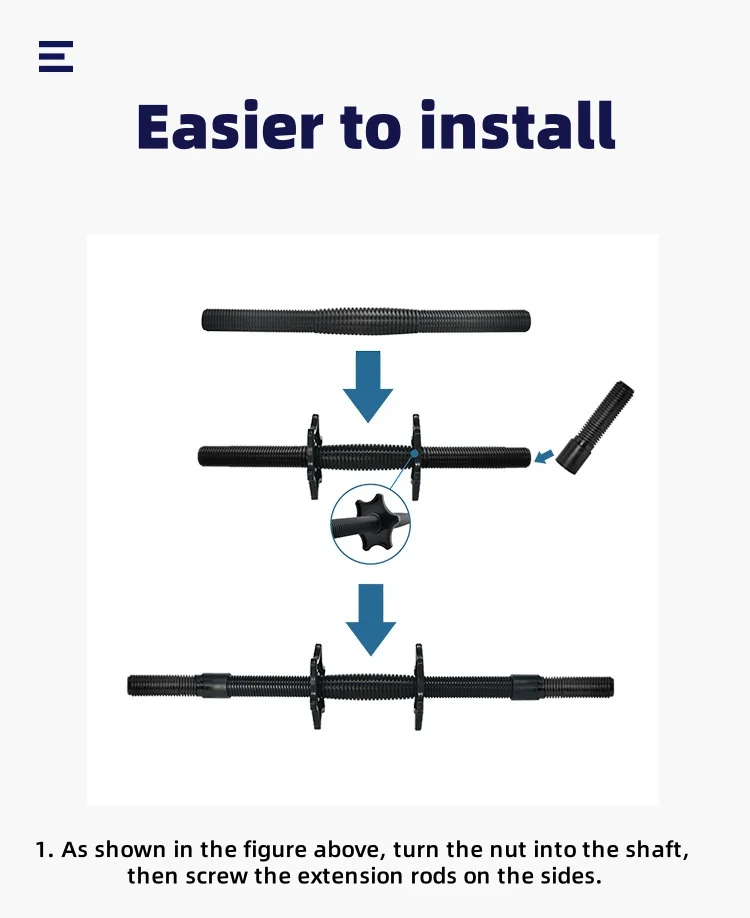 Easier to install

1. As shown in the figure above, turn the nut into the shaft, then screw the extension rods on the sides.