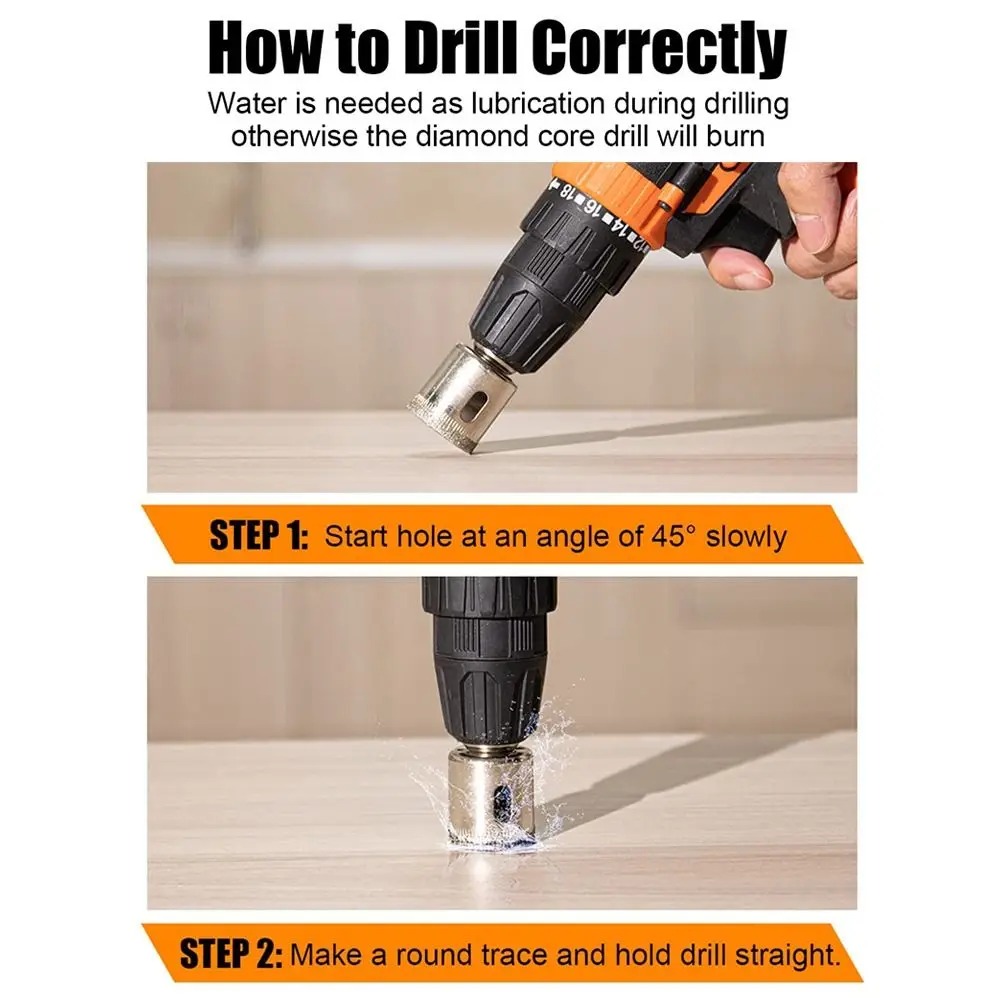 How to Drill Correctly

Water is needed as lubrication during drilling otherwise the diamond core drill will burn

18 16 14 12

STEP 1: Start hole at an angle of 45° slowly

STEP 2: Make a round trace and hold drill straight.