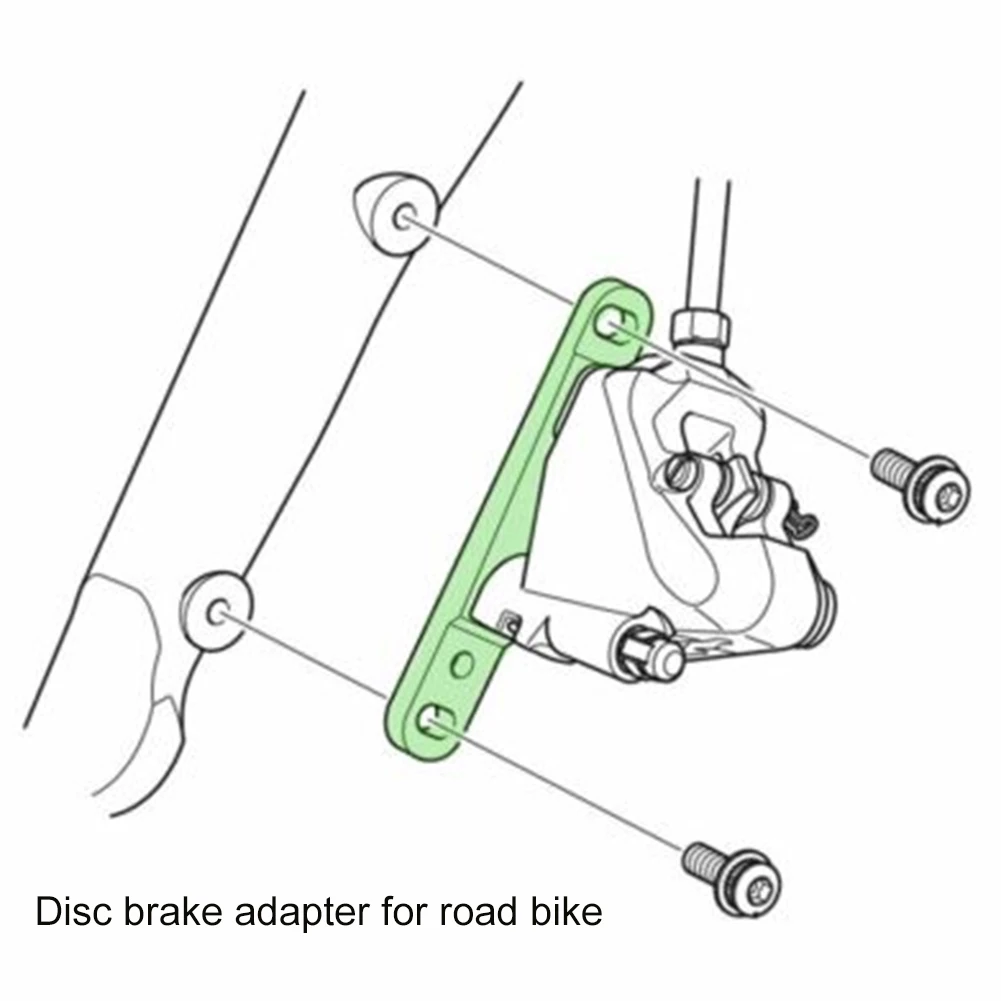 Disc brake adapter for road bike