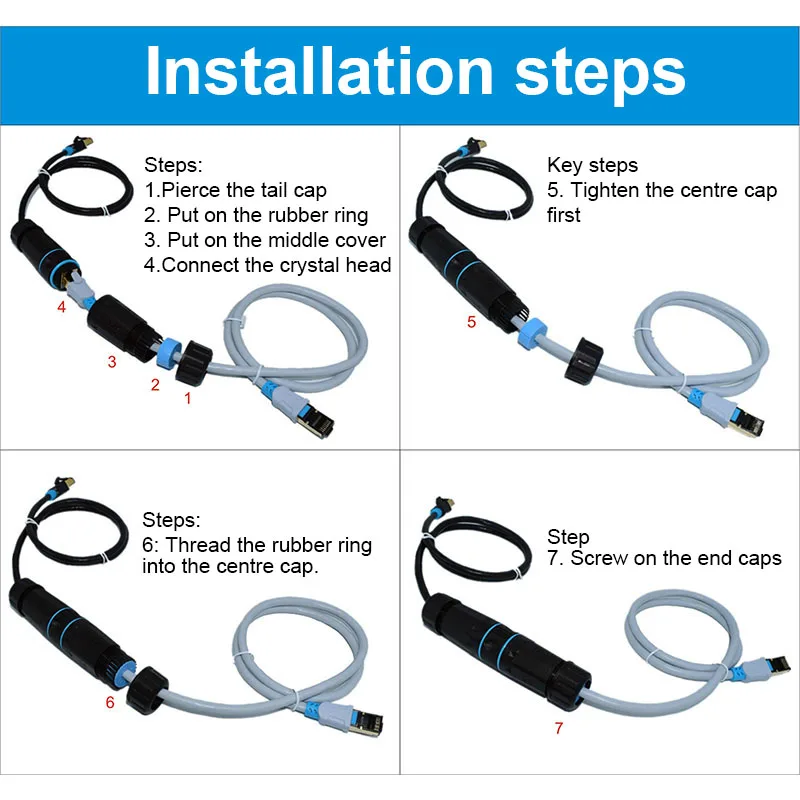 Installation steps

Steps:
1.Pierce the tail cap
2. Put on the rubber ring
3. Put on the middle cover
4.Connect the crystal head

4
3
2
1

Key steps
5. Tighten the centre cap first

5

Steps:
6: Thread the rubber ring into the centre cap.

6

Step
7. Screw on the end caps

7