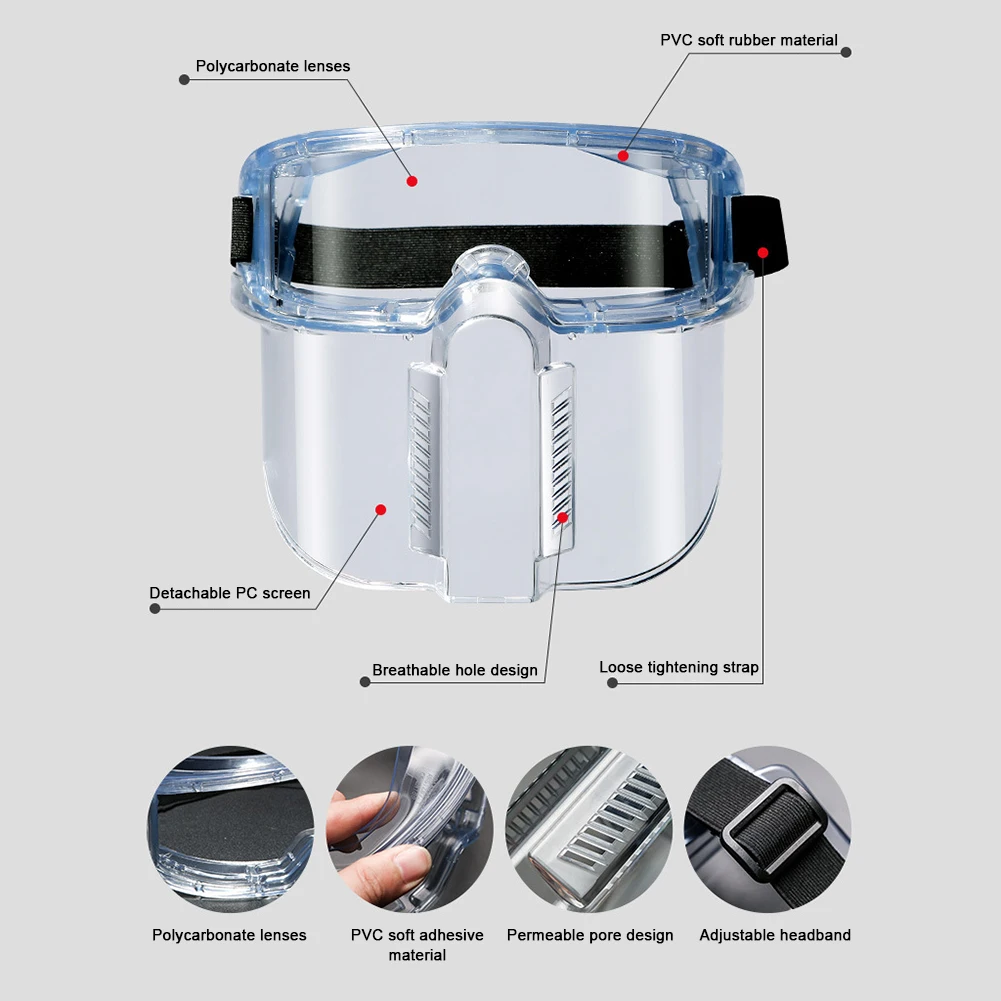 Polycarbonate lenses

PVC soft rubber material

Detachable PC screen

Breathable hole design

Loose tightening strap

Polycarbonate lenses

PVC soft adhesive material

Permeable pore design

Adjustable headband